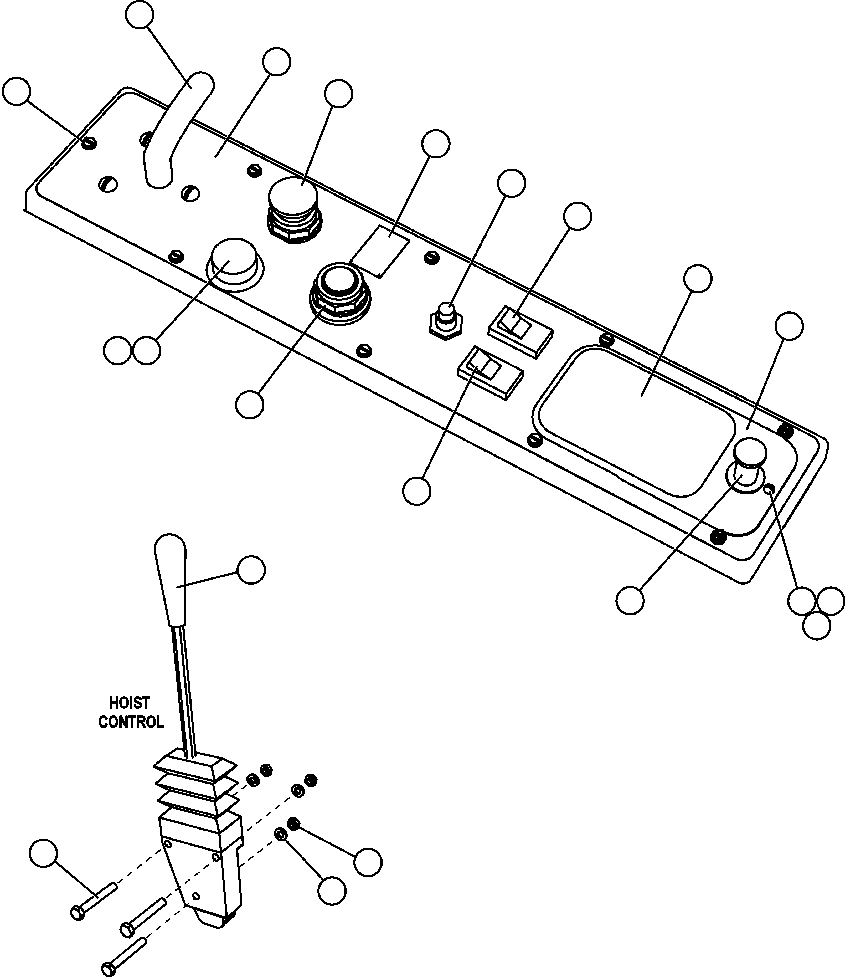 HOIST
CONTROL