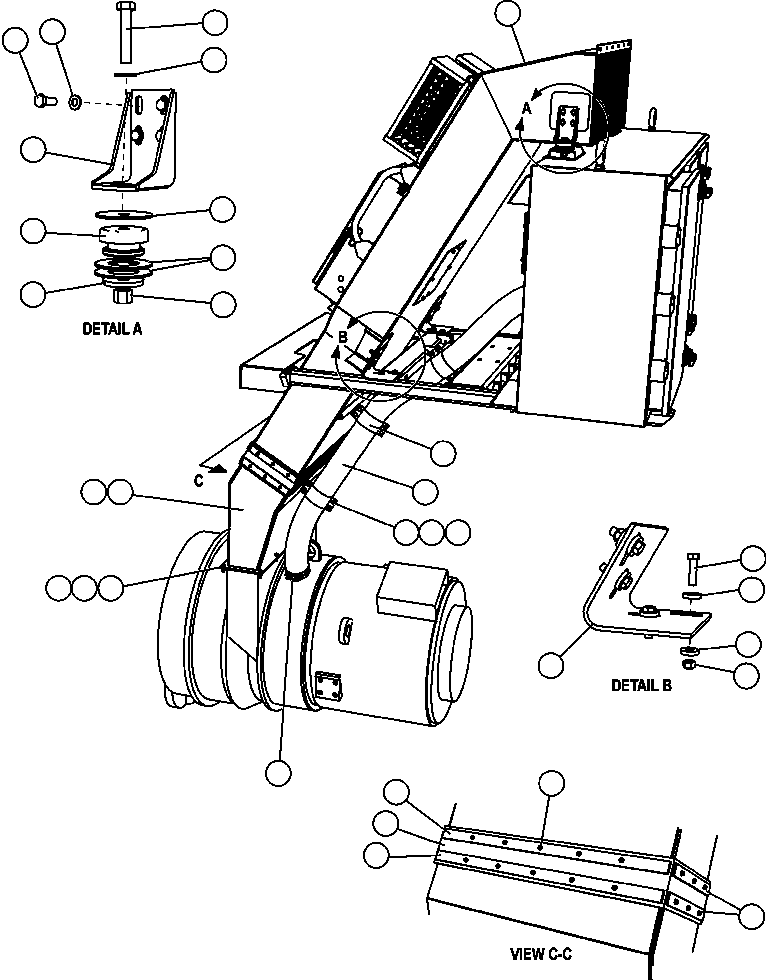 A

DETAIL A

B

C

DETAIL B

VIEW C-C