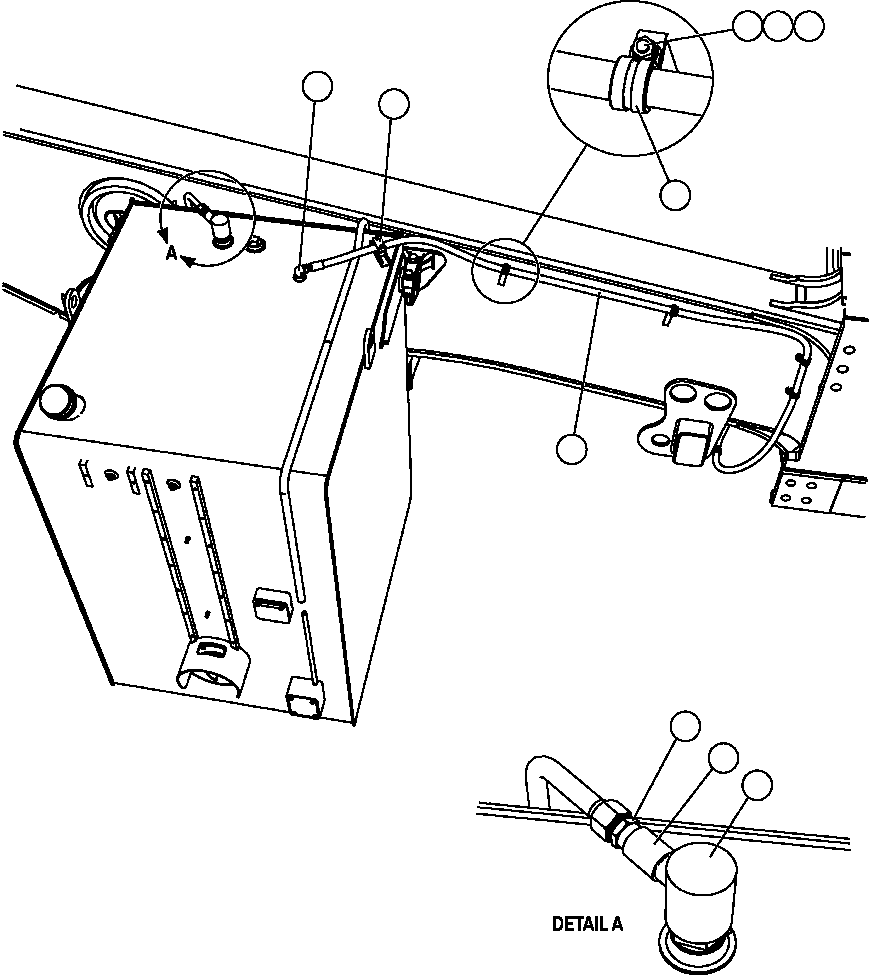 A

DETAIL A