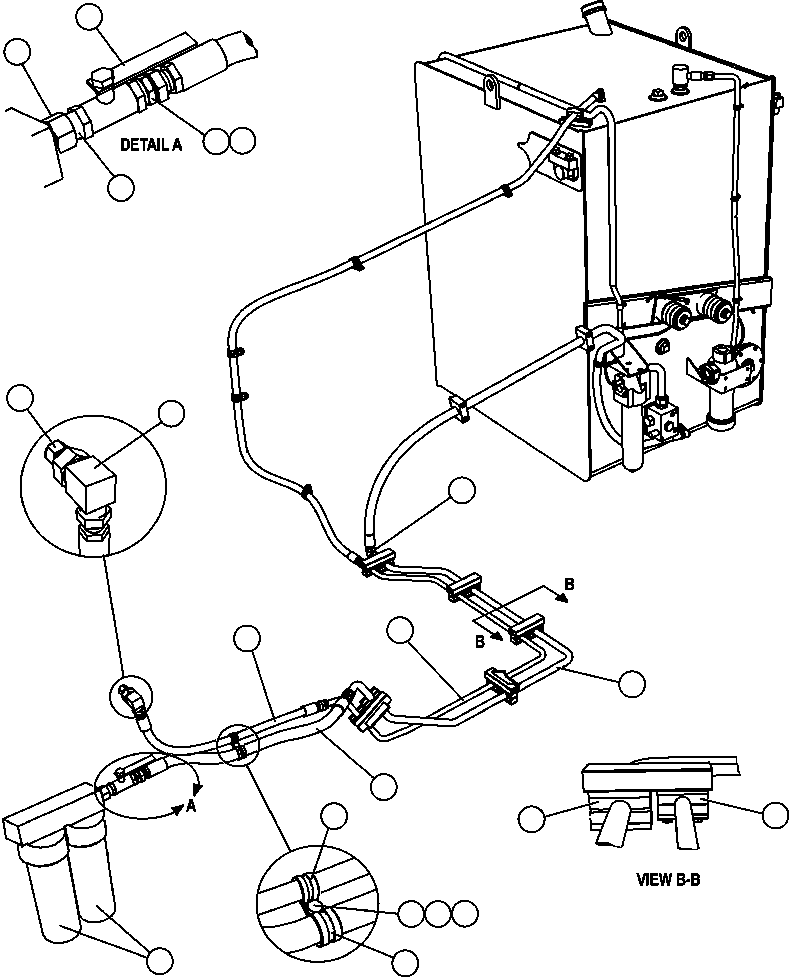 DETAIL A

B

B

A

VIEW B-B