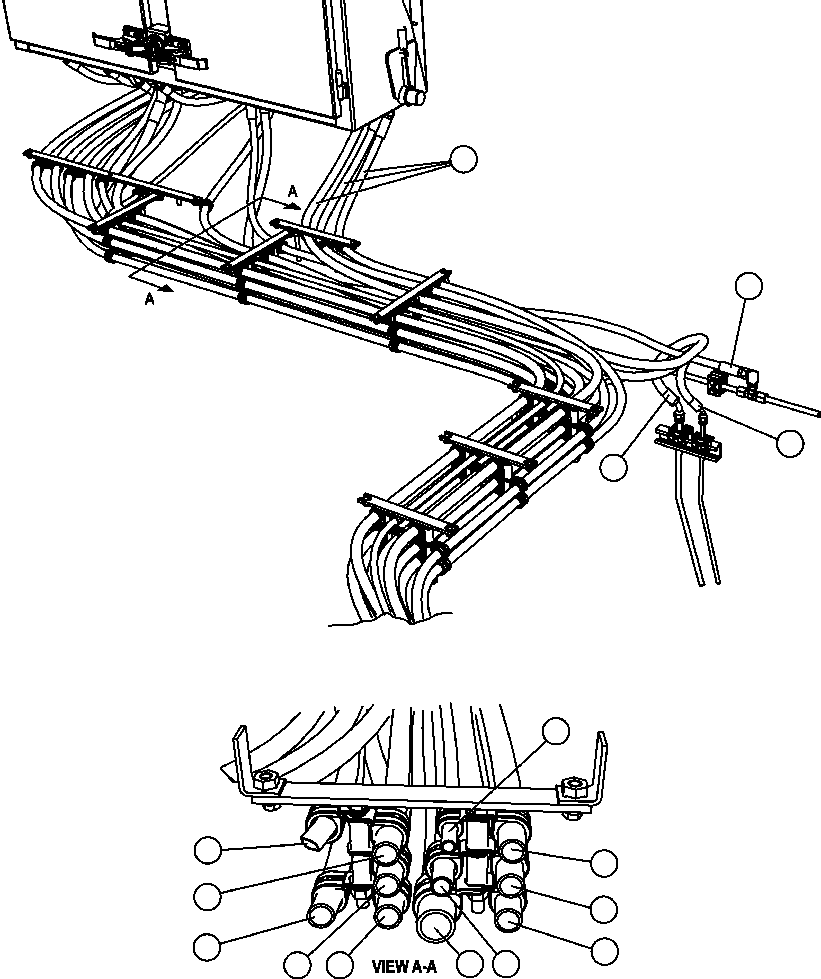 A

A

VIEW A-A