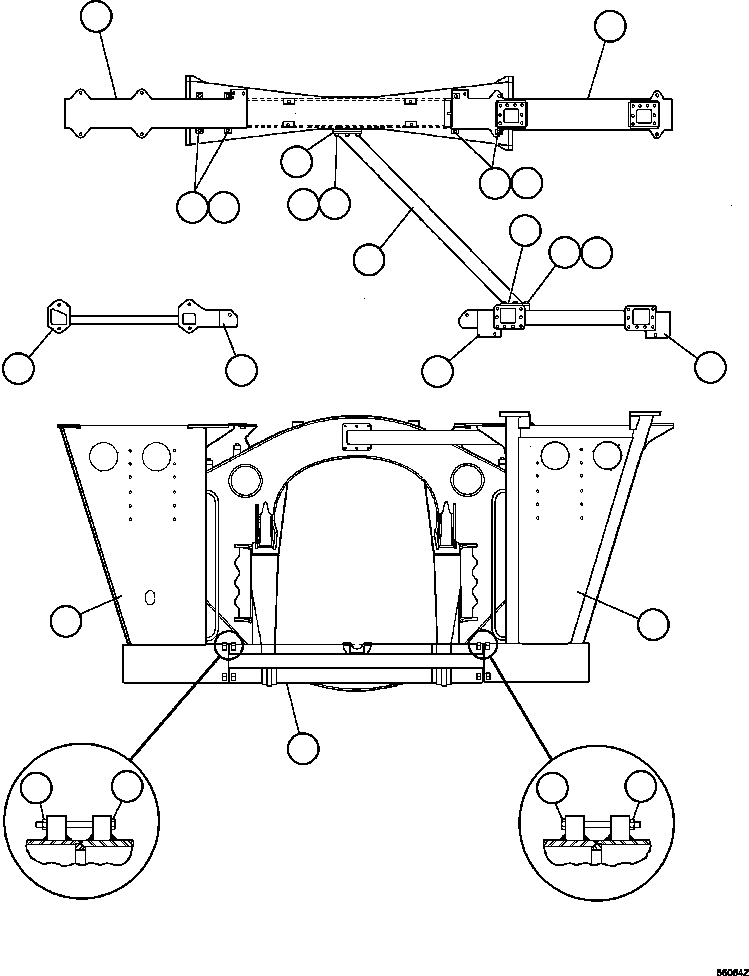 56064Z