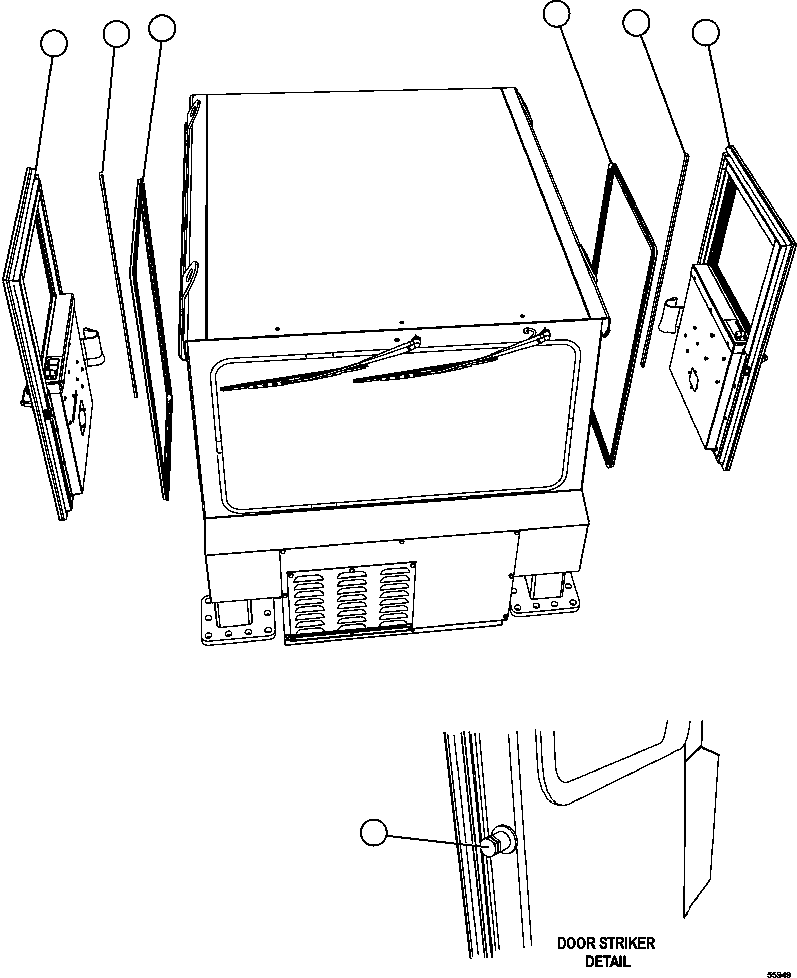 DOOR STRIKER
DETAIL

55949