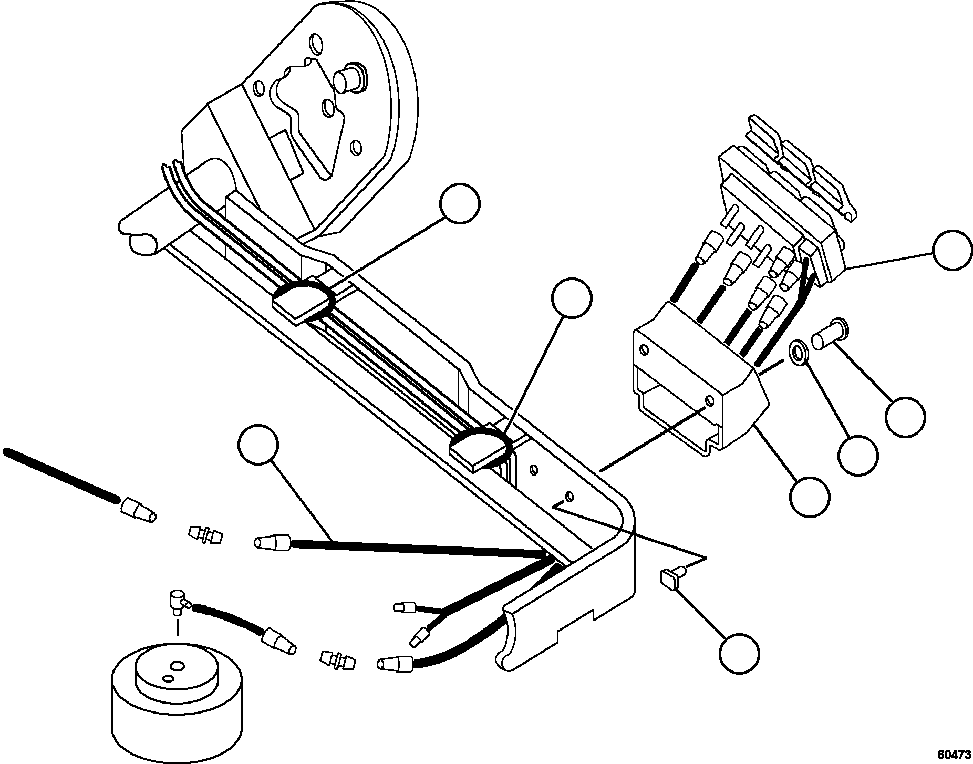 60473