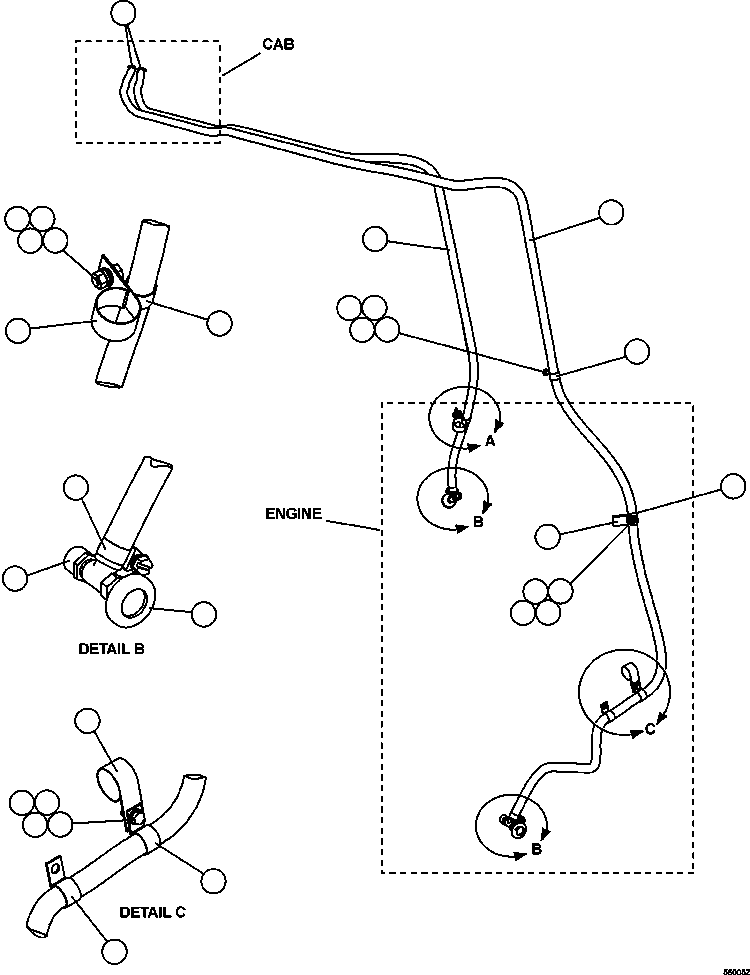 CAB

A

B

ENGINE

DETAIL B

C

B

DETAIL C

560052