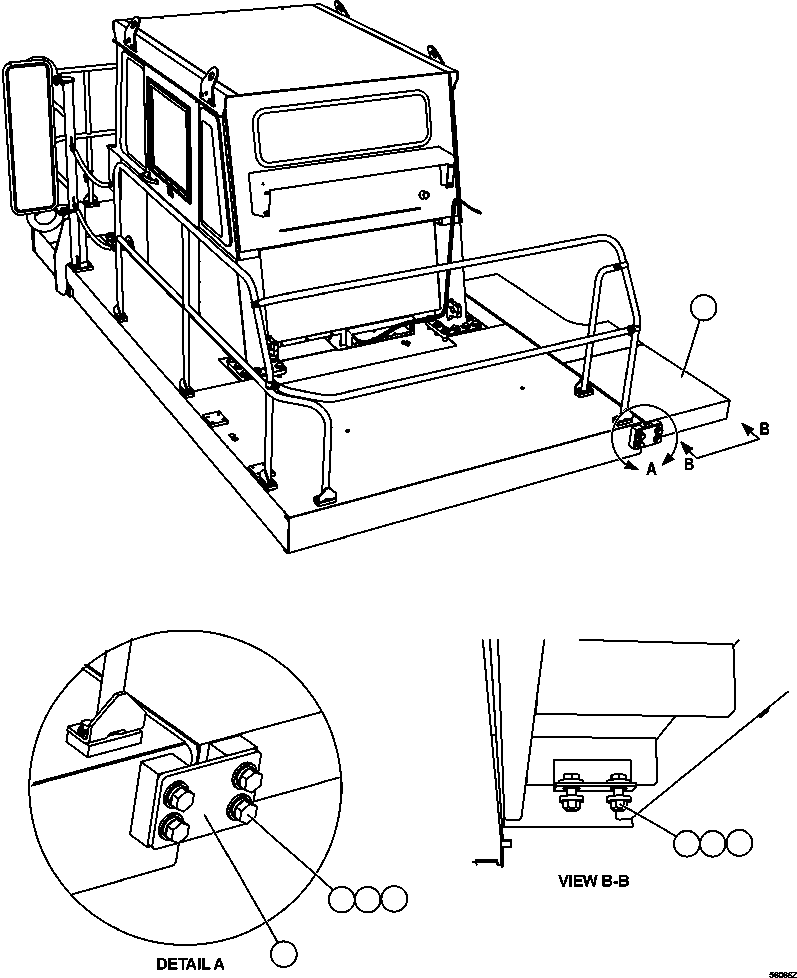 B
A
B
DETAIL A
VIEW B-B
56086Z