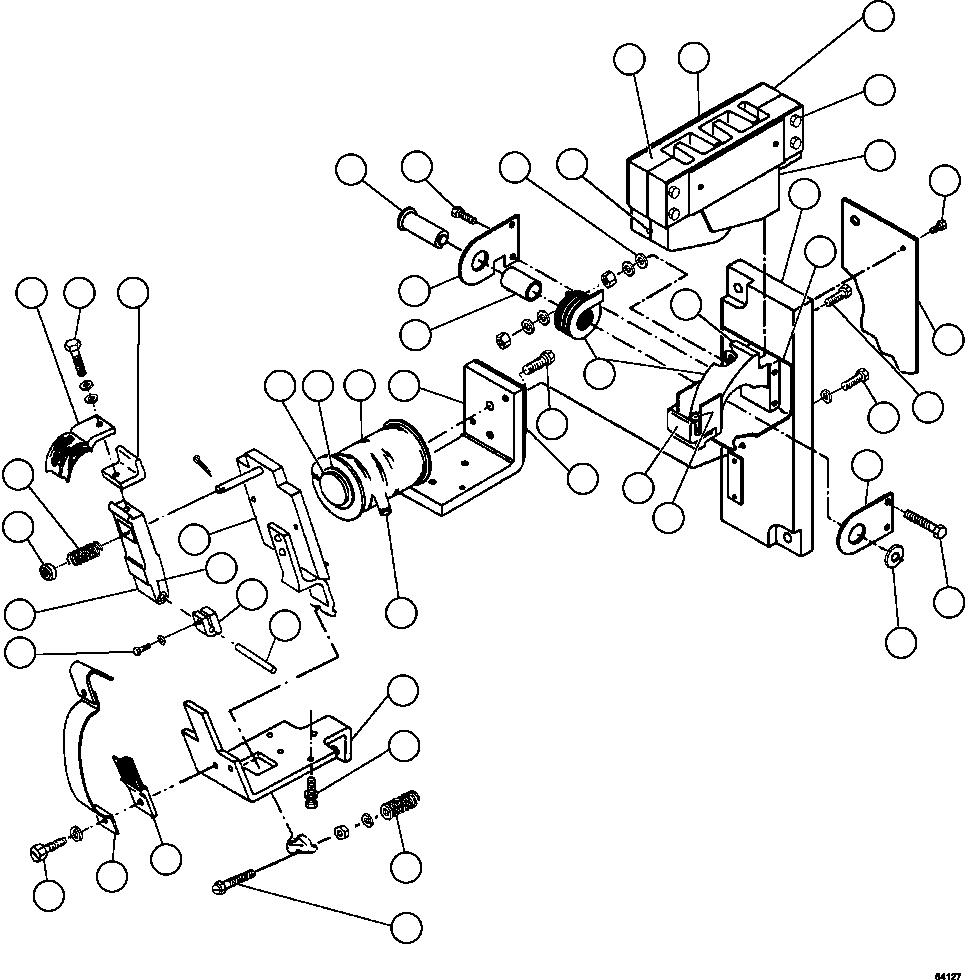 64127