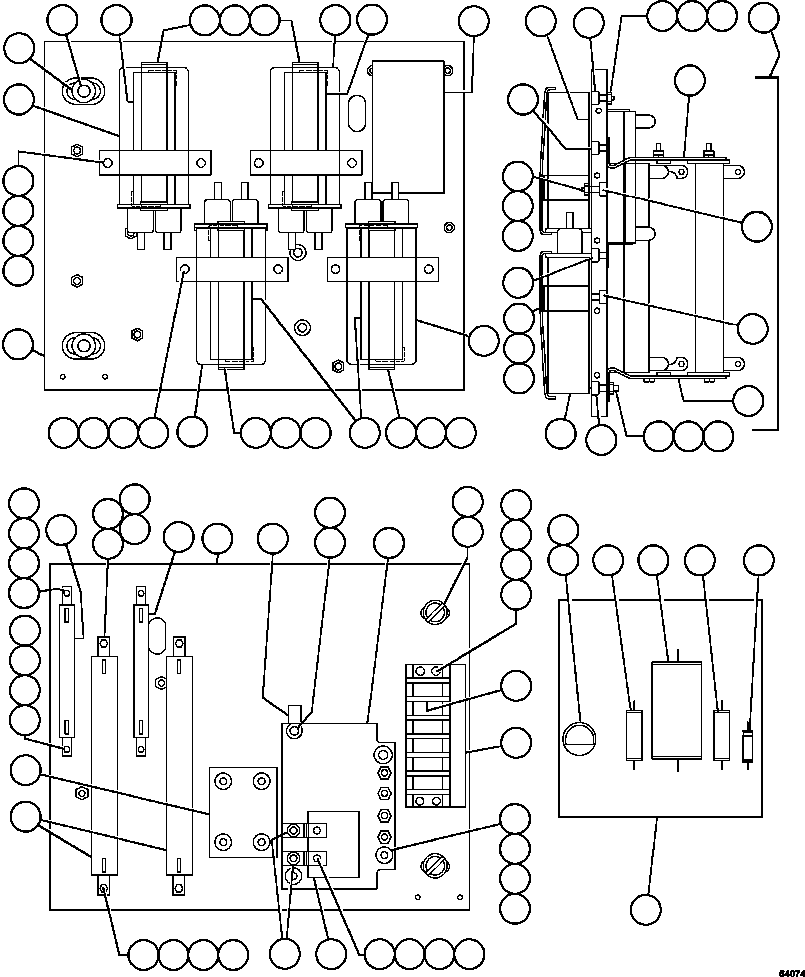 84074