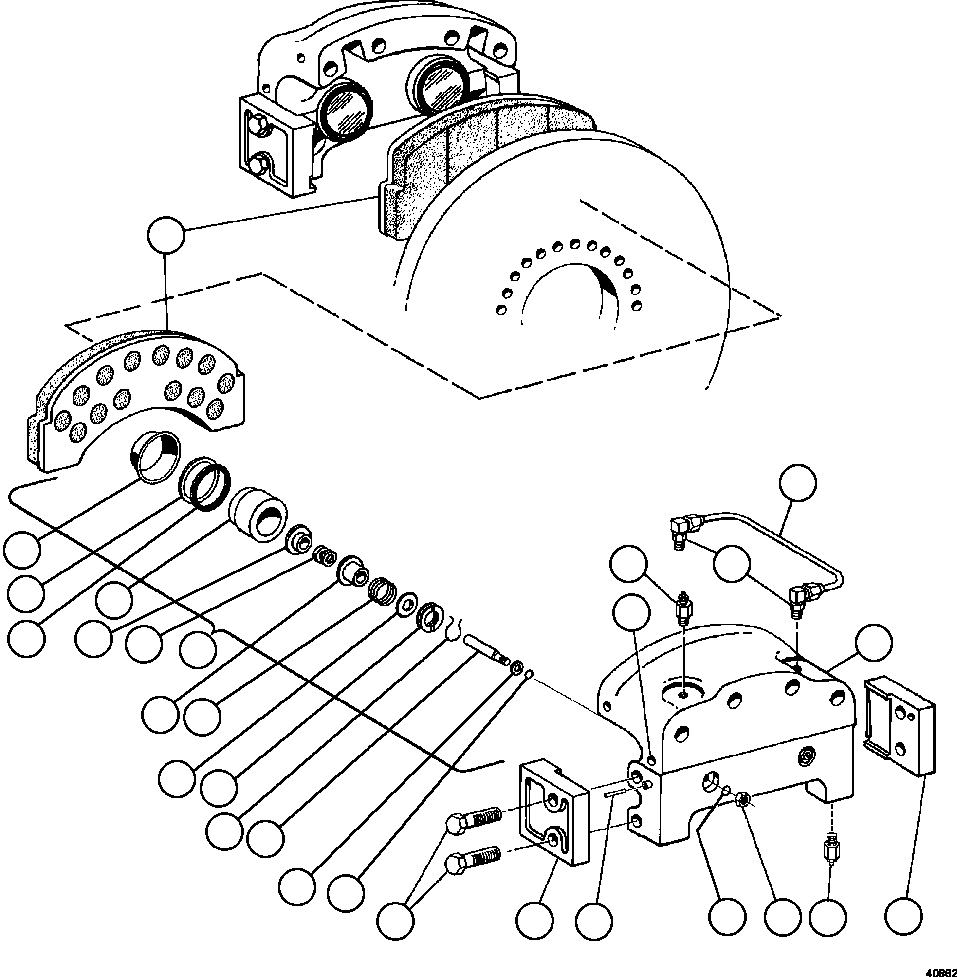 40882