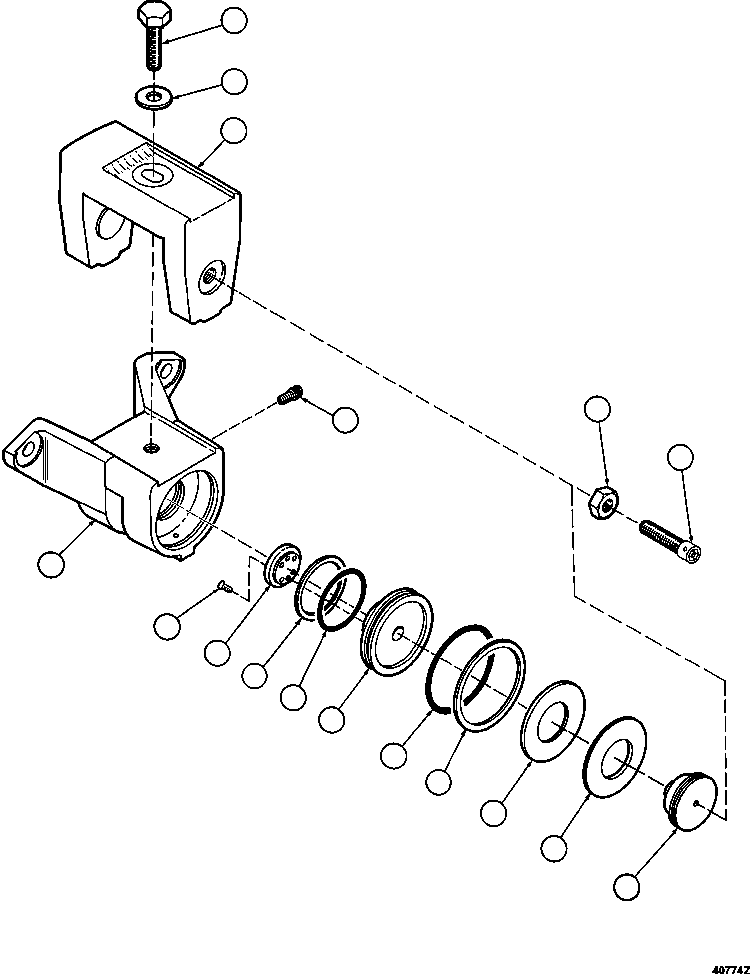 407742