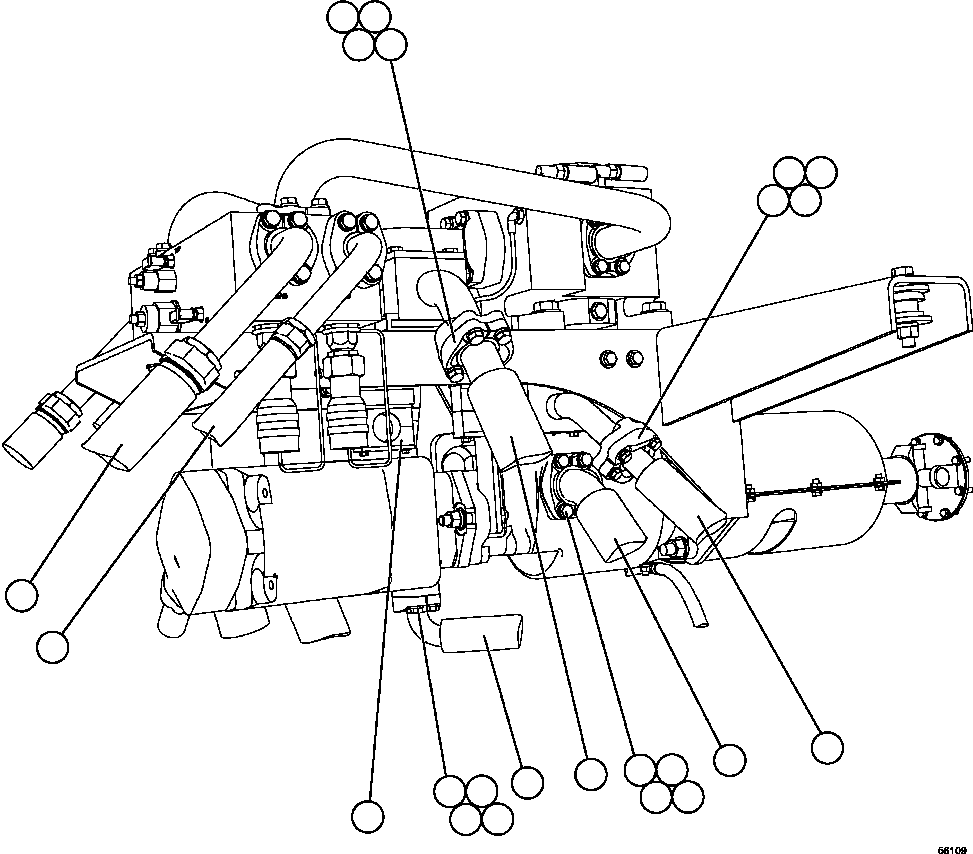 56109