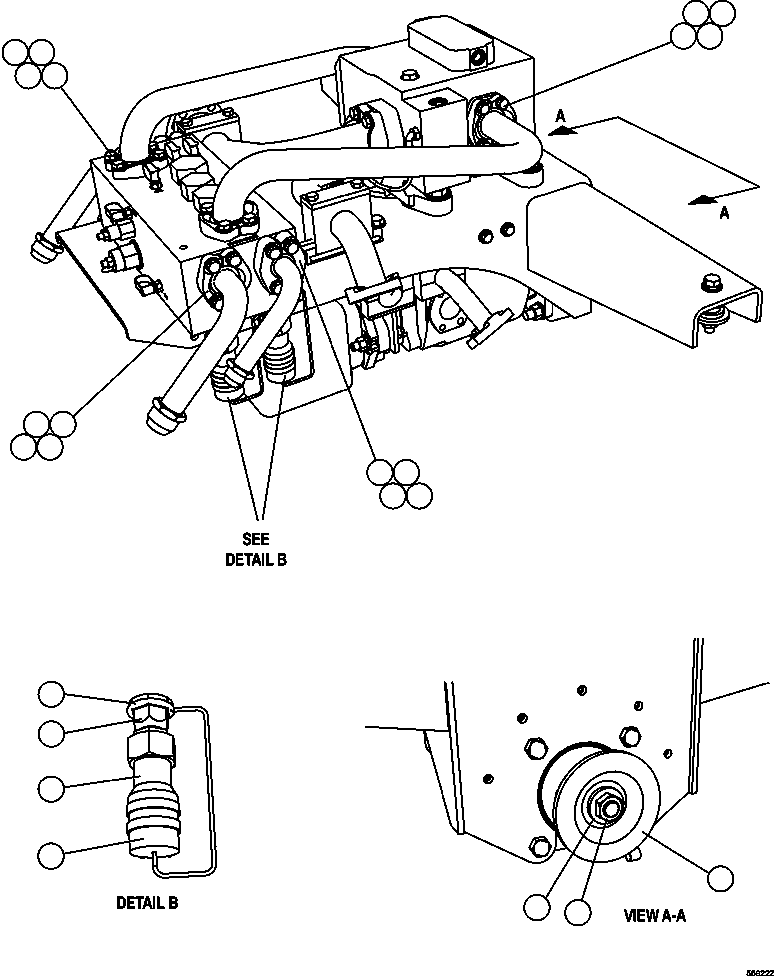 A

A

SEE
DETAIL B

DETAIL B

VIEW A-A

586222