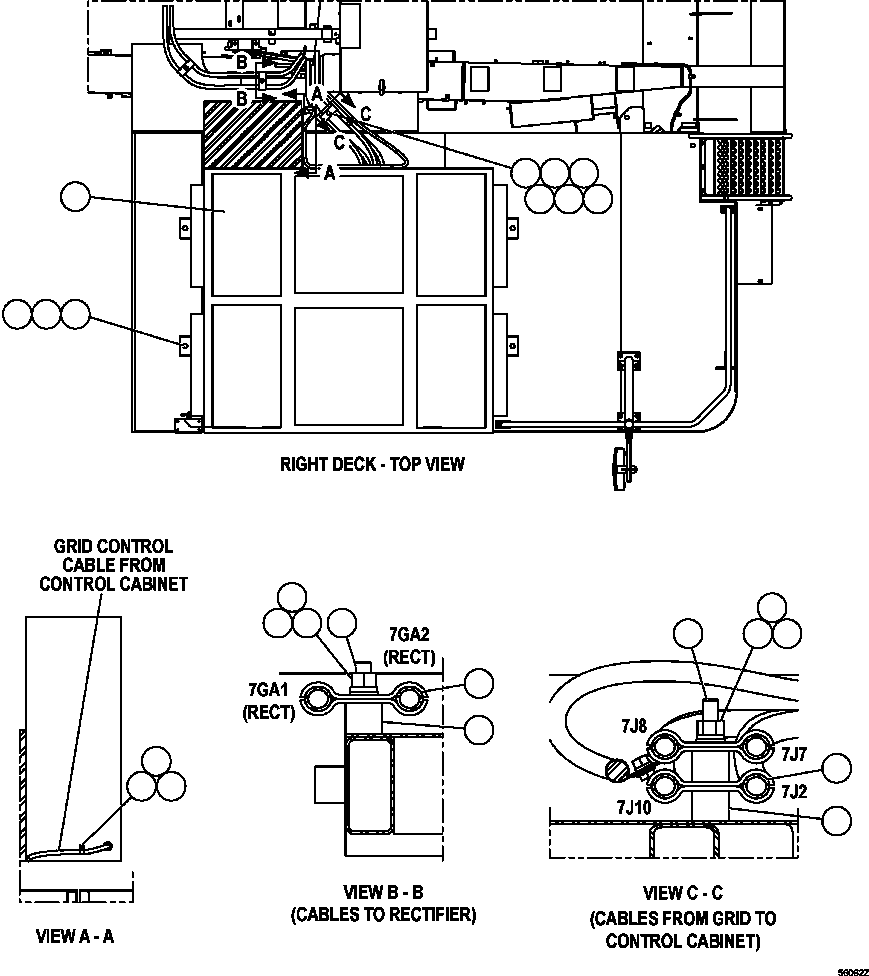 B
B
A
C
C
A

RIGHT DECK - TOP VIEW

GRID CONTROL CABLE FROM CONTROL CABINET

VIEW A - A

7GA2 (RECT)
7GA1 (RECT)

VIEW B - B (CABLES TO RECTIFIER)

7J8
7J7
7J2
7J10

VIEW C - C (CABLES FROM GRID TO CONTROL CABINET)

560622