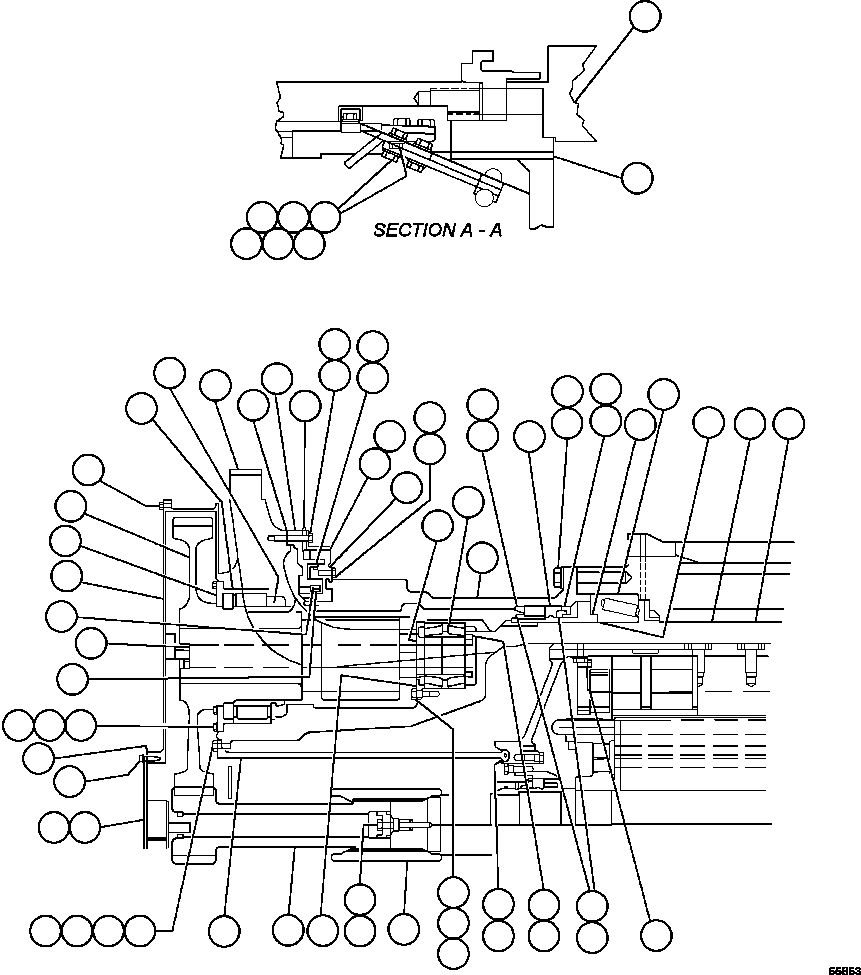 SECTION A - A

55853