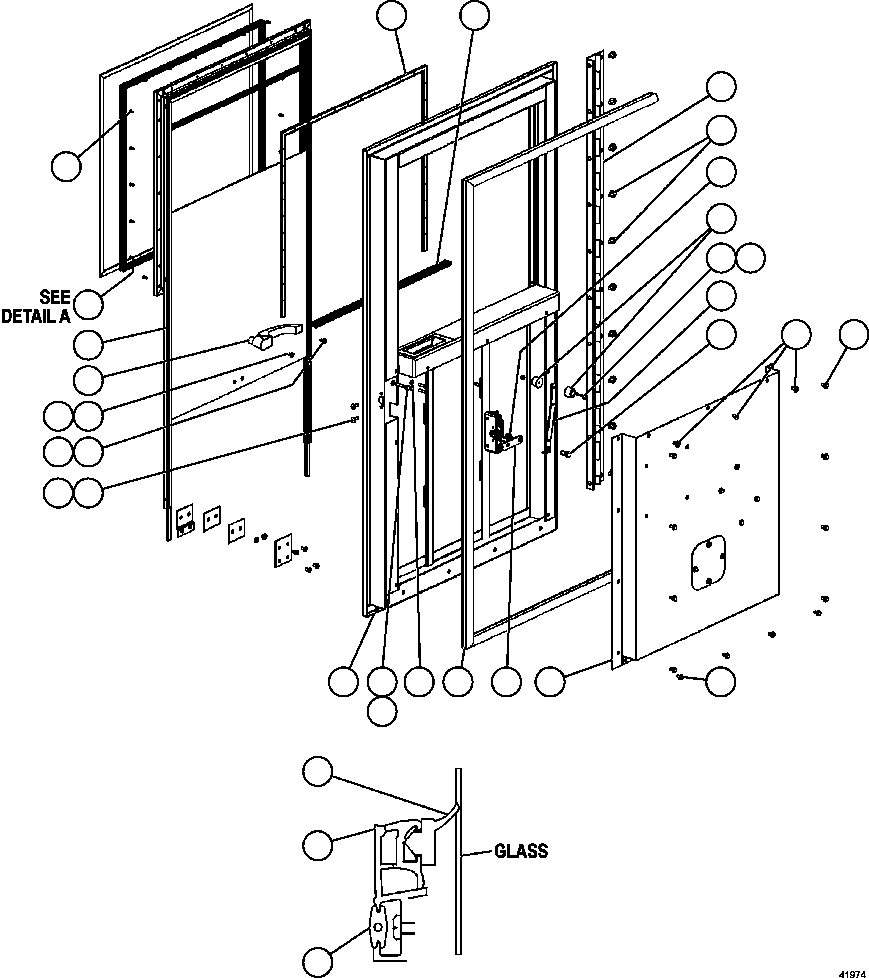 SEE
DETAIL A

GLASS

41974