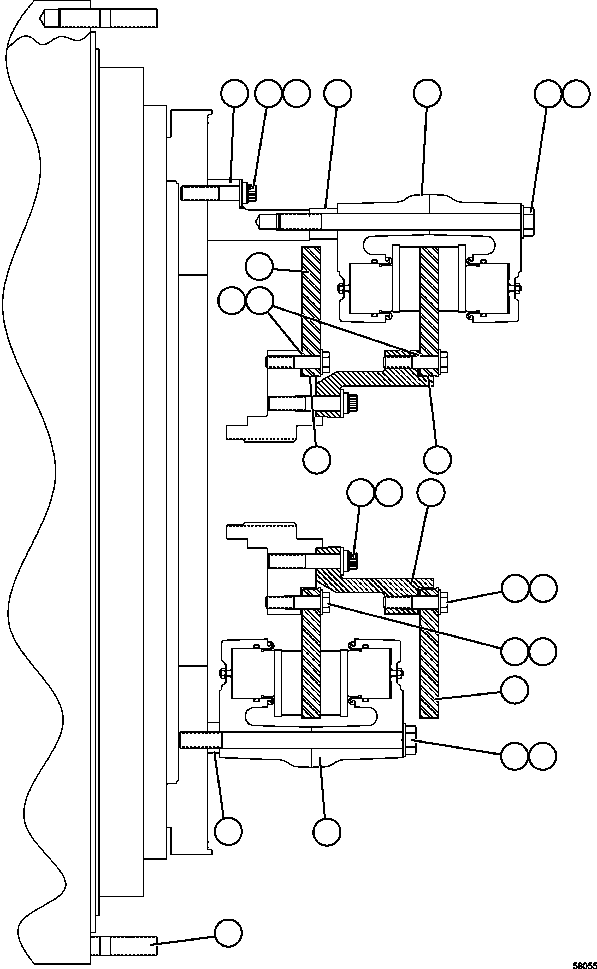 58055