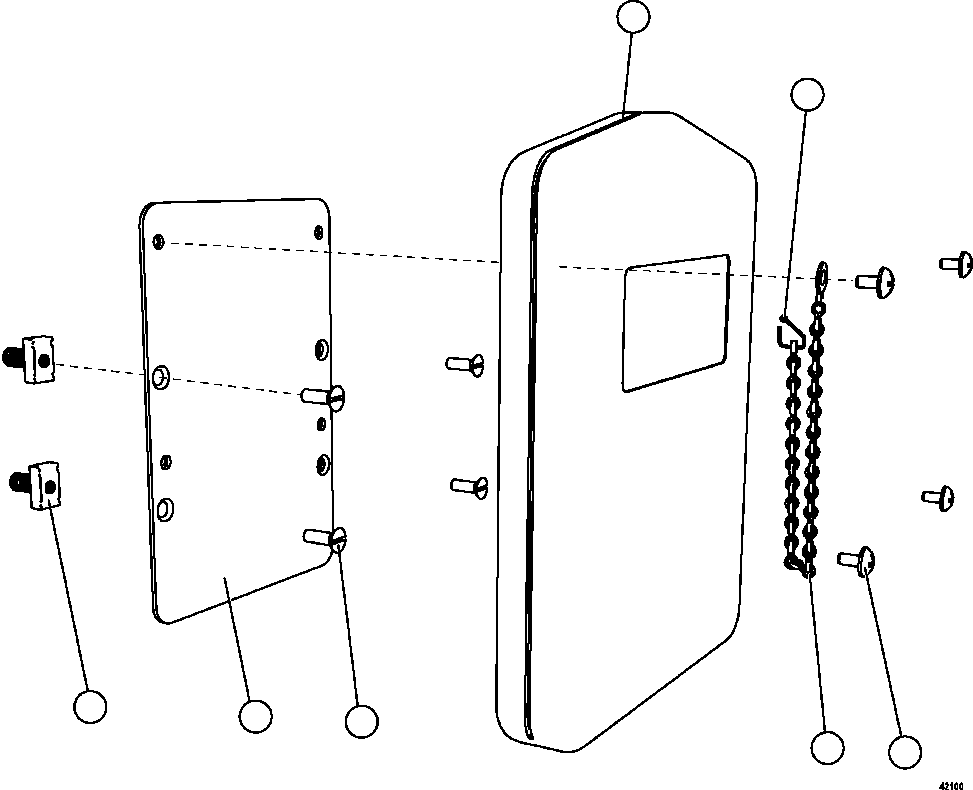 42100