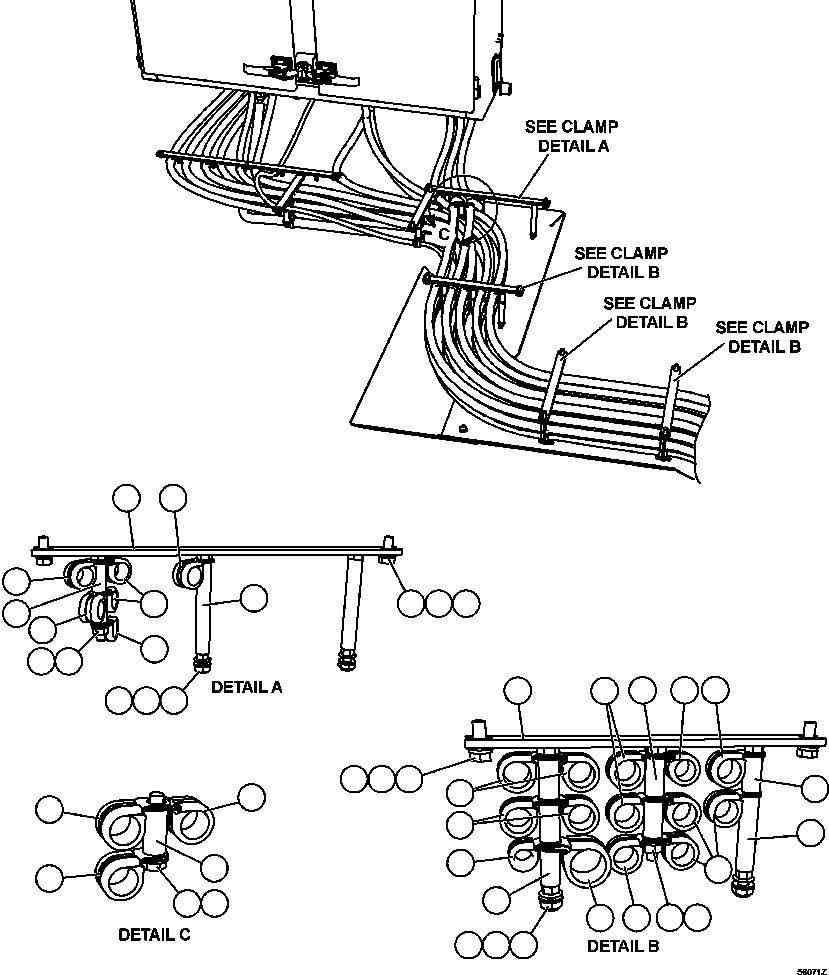 SEE CLAMP DETAIL A

C

SEE CLAMP DETAIL B

SEE CLAMP DETAIL B

SEE CLAMP DETAIL B

DETAIL A

DETAIL C

DETAIL B

56071Z