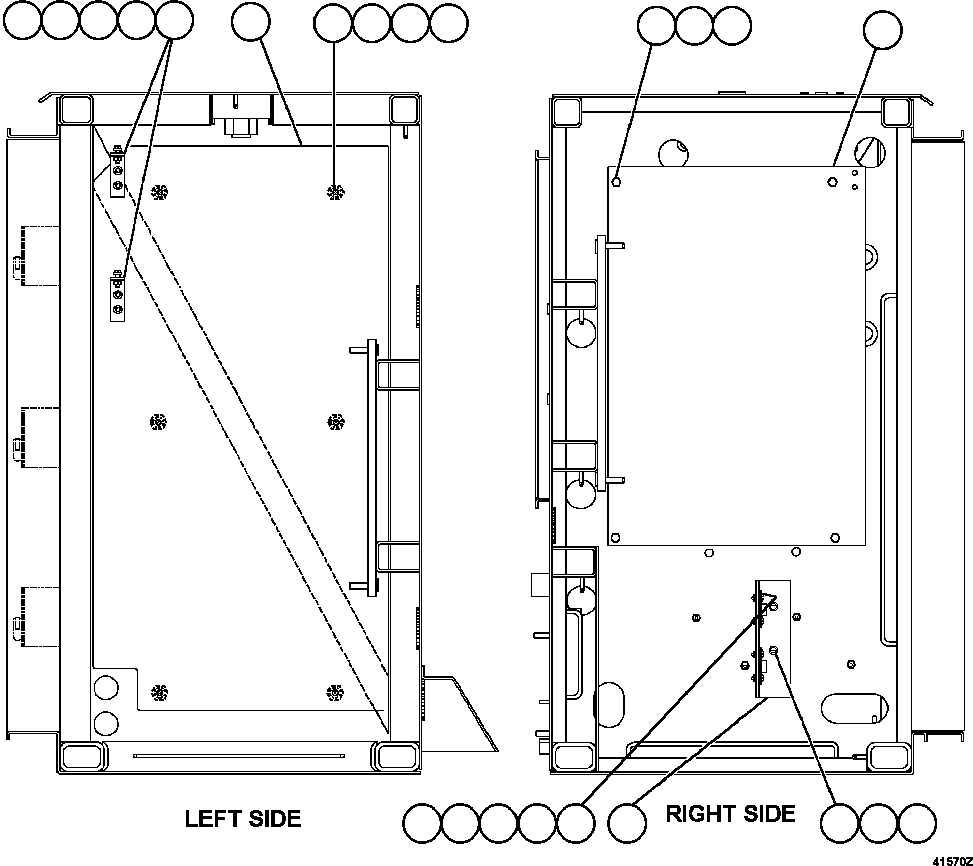 LEFT SIDE

RIGHT SIDE

41570Z