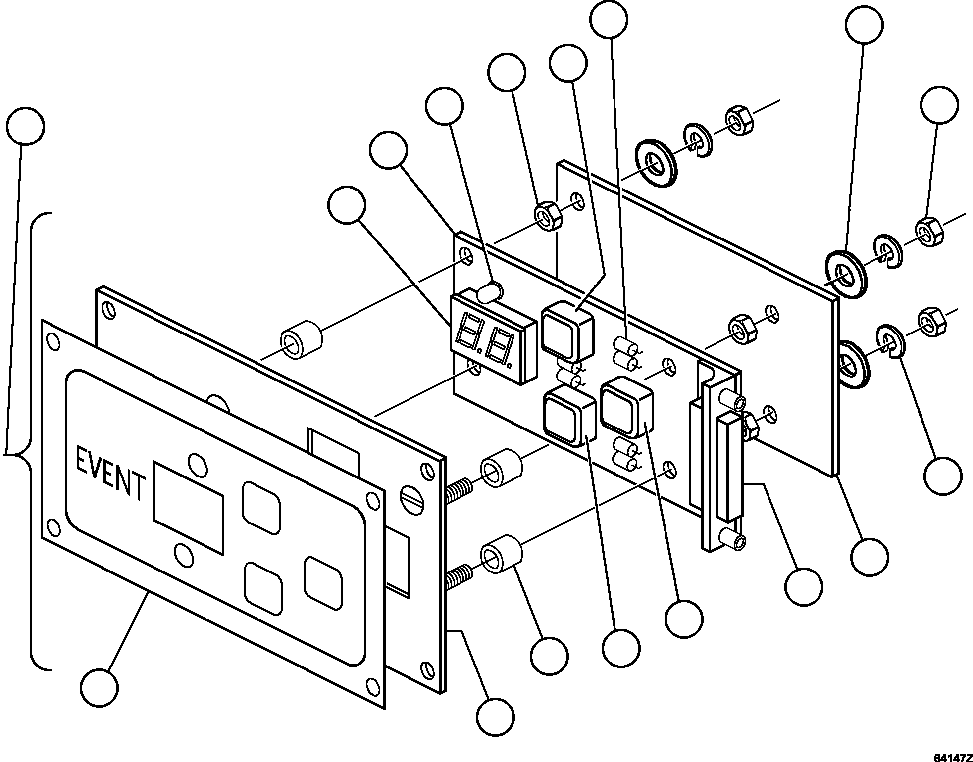 EVENT

84147Z