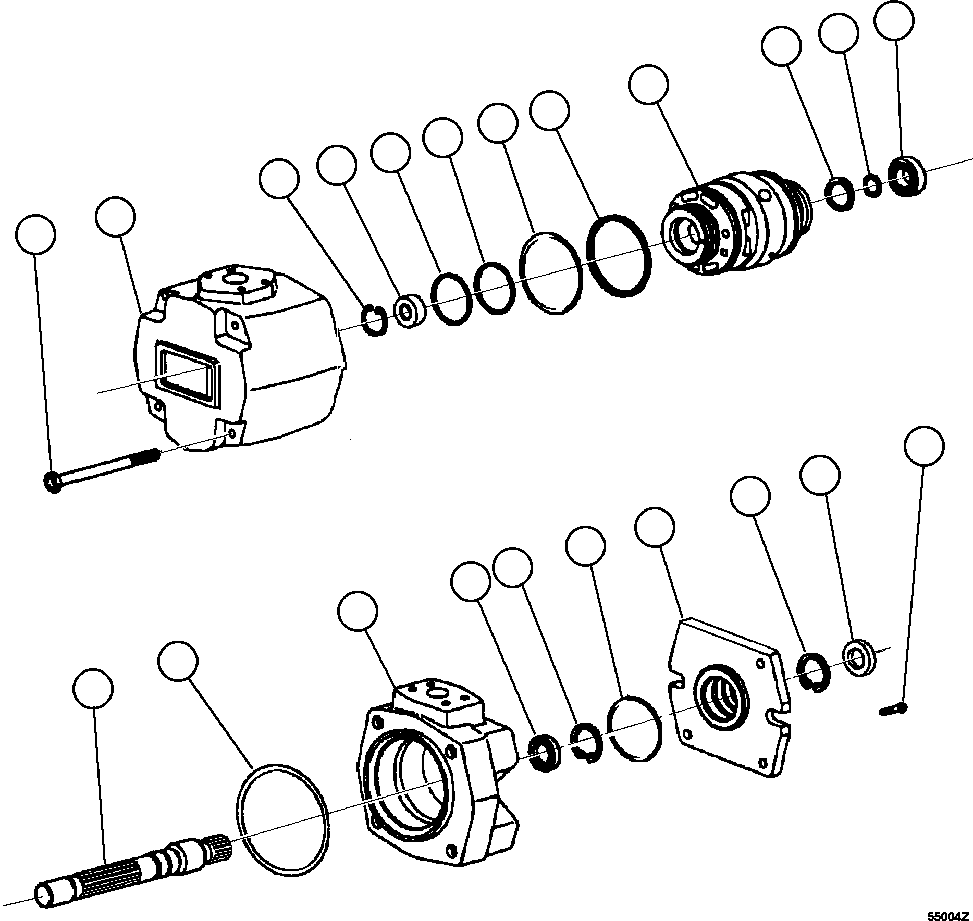 S5004Z