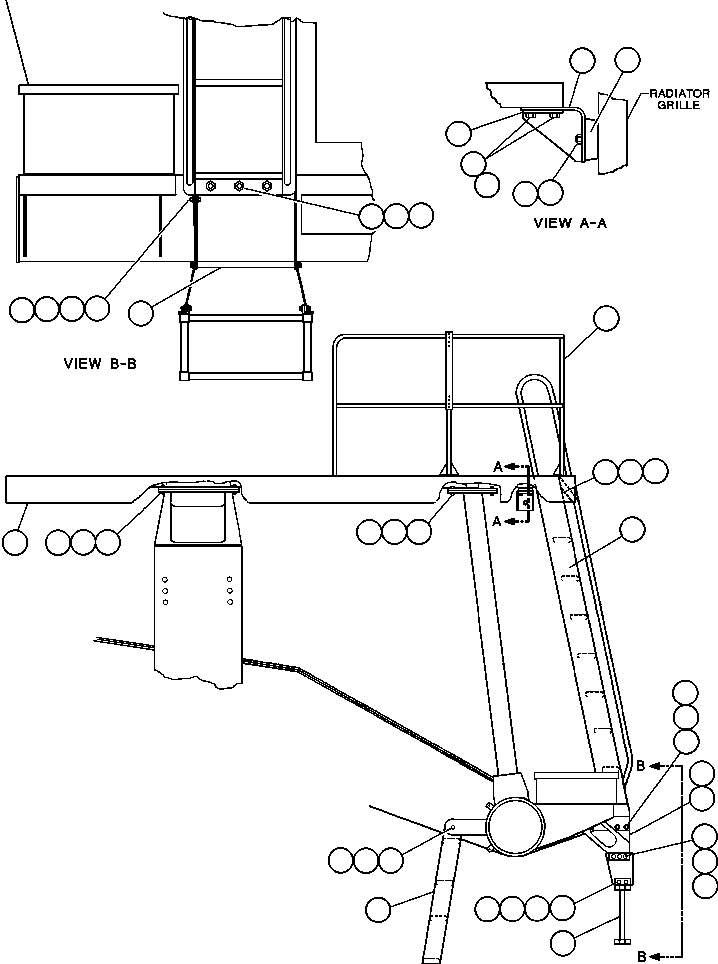 RADIATOR GRILLE

VIEW A-A

VIEW B-B

A

A

B

B