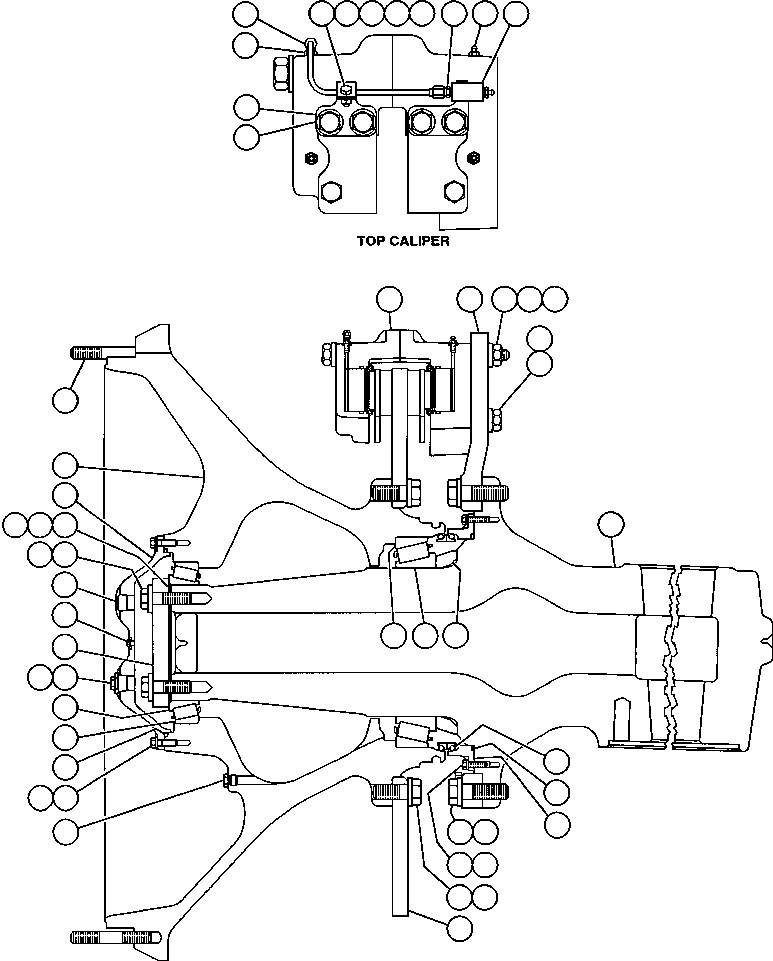 TOP CALIPER