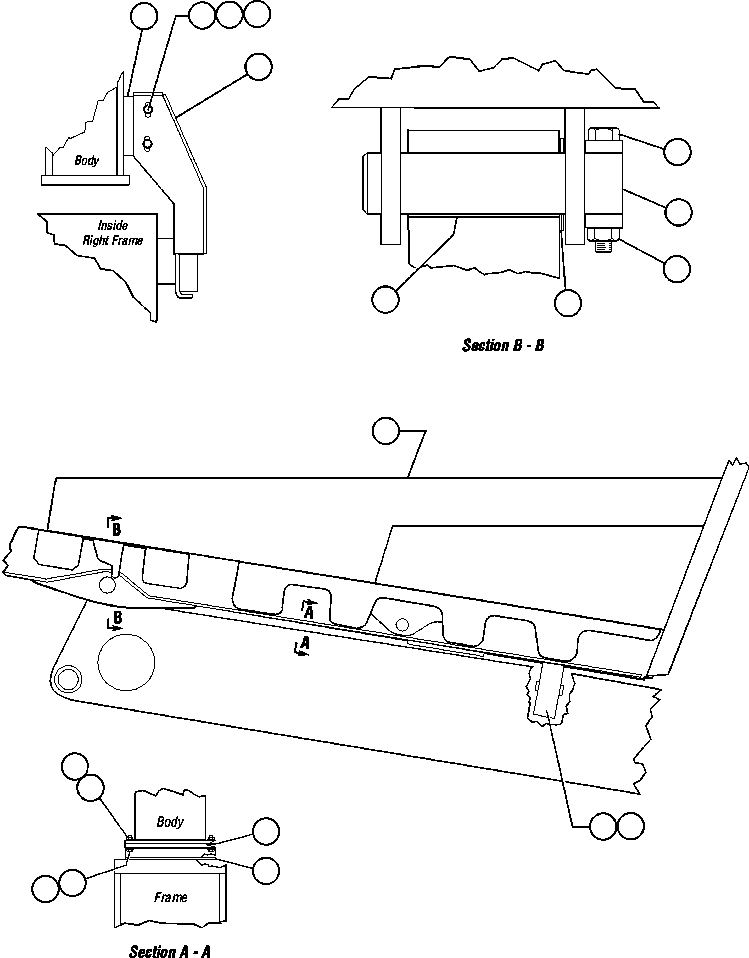 Body

Inside Right Frame

Section B - B

B

B

A

A

Body

Frame

Section A - A