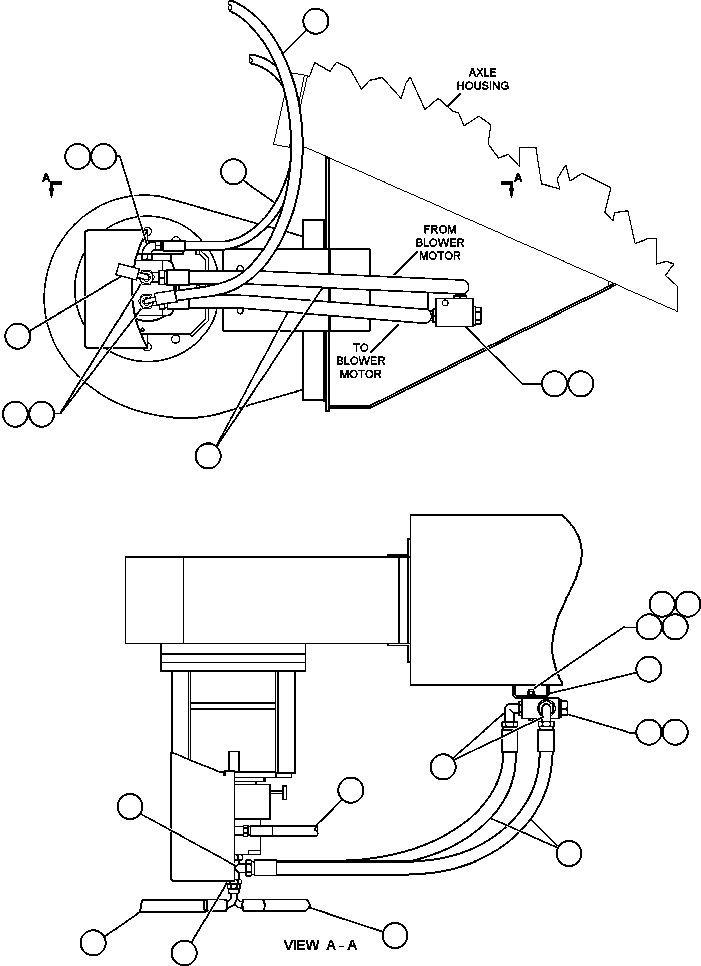 AXLE HOUSING

A

A

FROM BLOWER MOTOR

TO BLOWER MOTOR

VIEW A - A