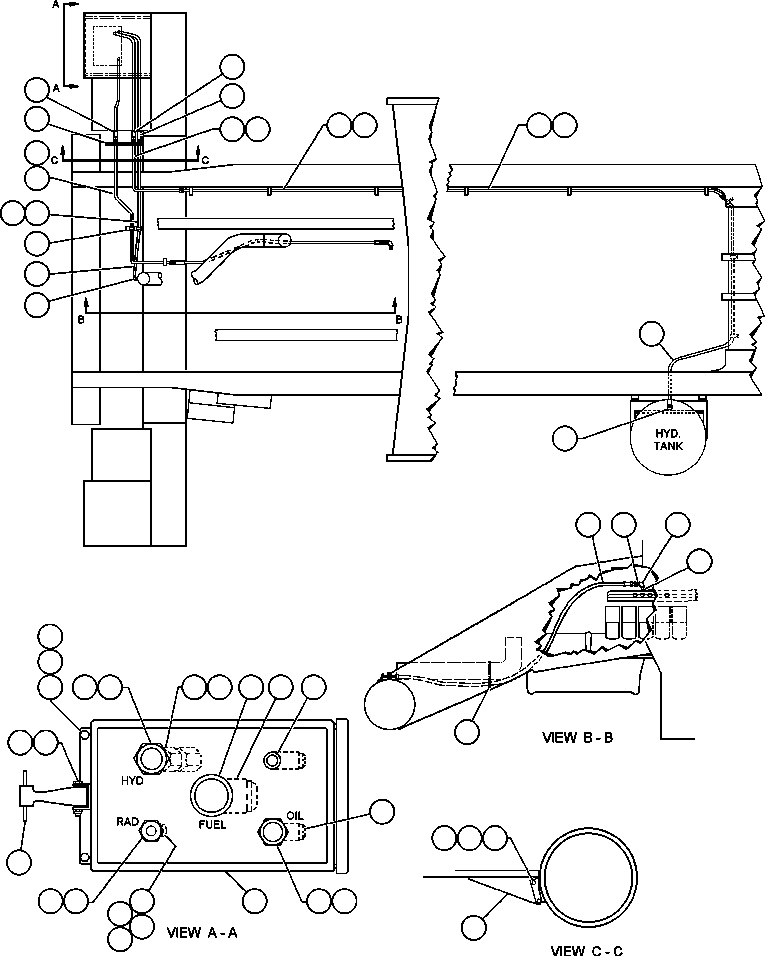 A
A
C
C
B
B
HYD. TANK
VIEW B - B
HYD
FUEL
RAD
OIL
VIEW A - A
VIEW C - C