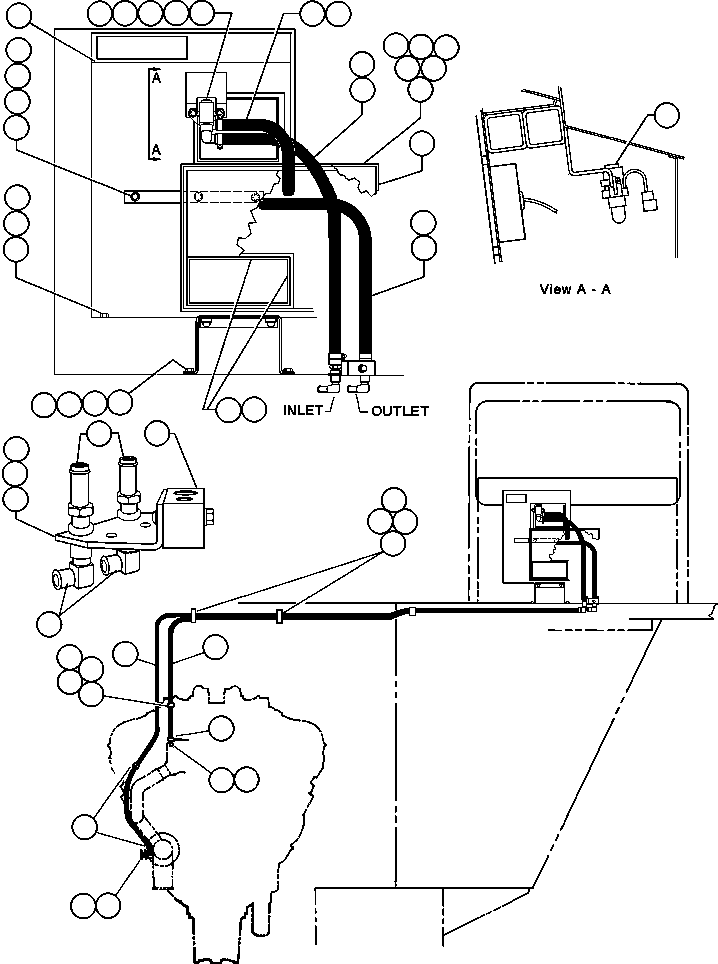 A

A

View A - A

INLET

OUTLET