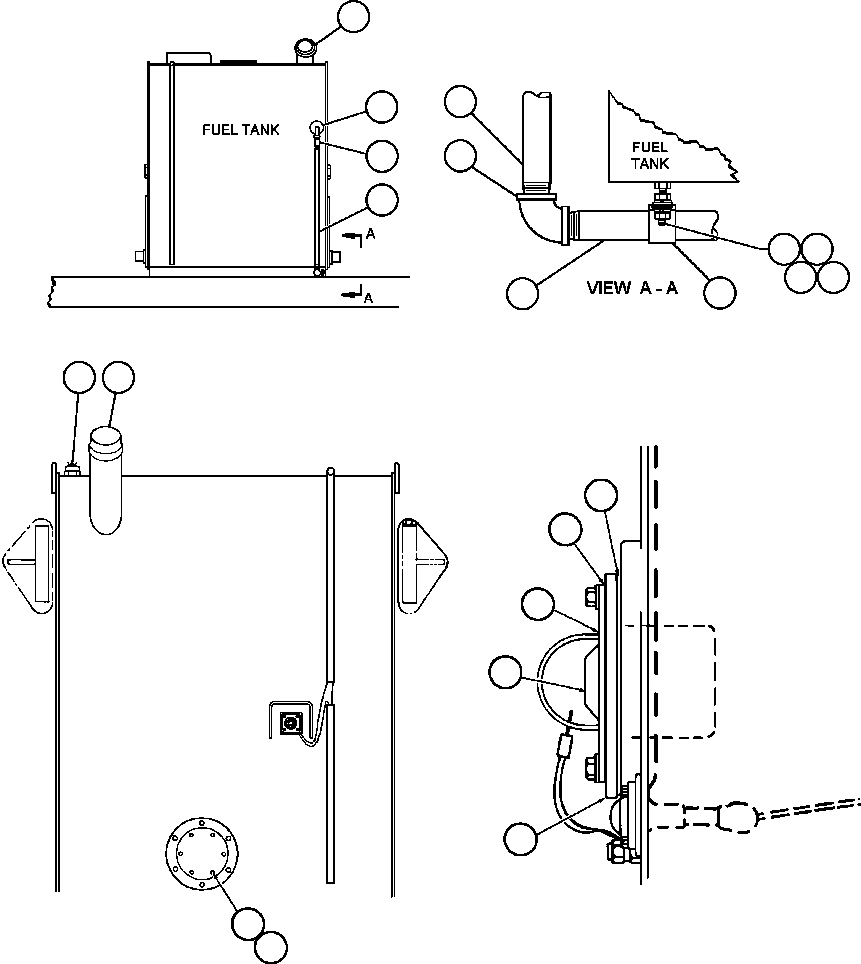 FUEL TANK

A

A

FUEL TANK

VIEW A - A