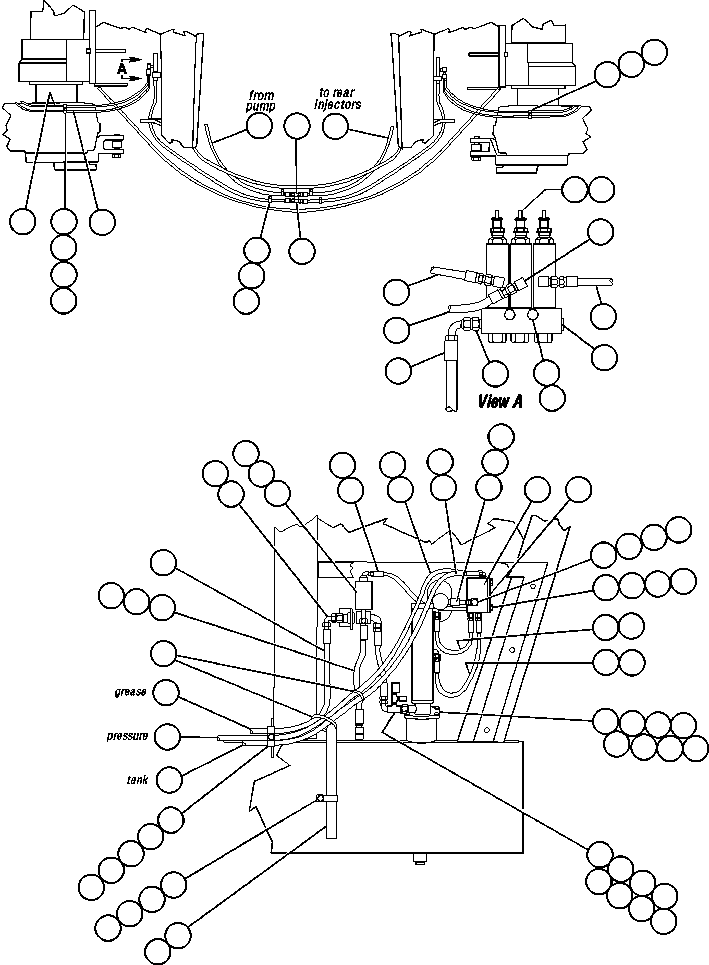 A
from pump
to rear injectors
View A
grease
pressure
tank