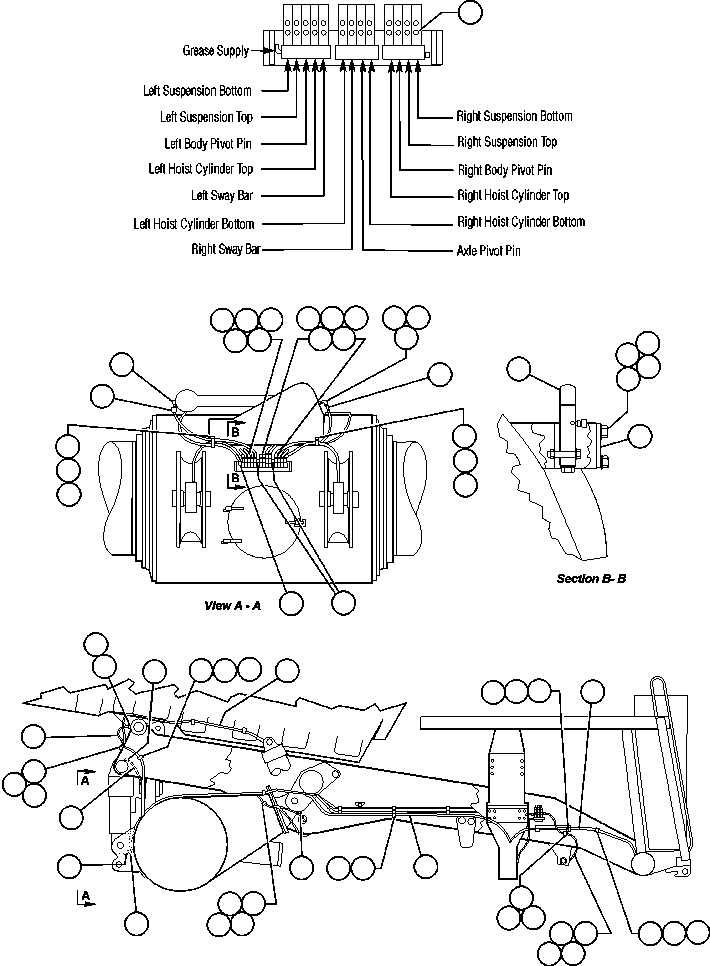 Grease Supply

Left Suspension Bottom

Left Suspension Top

Left Body Pivot Pin

Left Hoist Cylinder Top

Left Sway Bar

Left Hoist Cylinder Bottom

Right Sway Bar

Right Suspension Bottom

Right Suspension Top

Right Body Pivot Pin

Right Hoist Cylinder Top

Right Hoist Cylinder Bottom

Axle Pivot Pin

B

B

View A - A

Section B- B

A

A