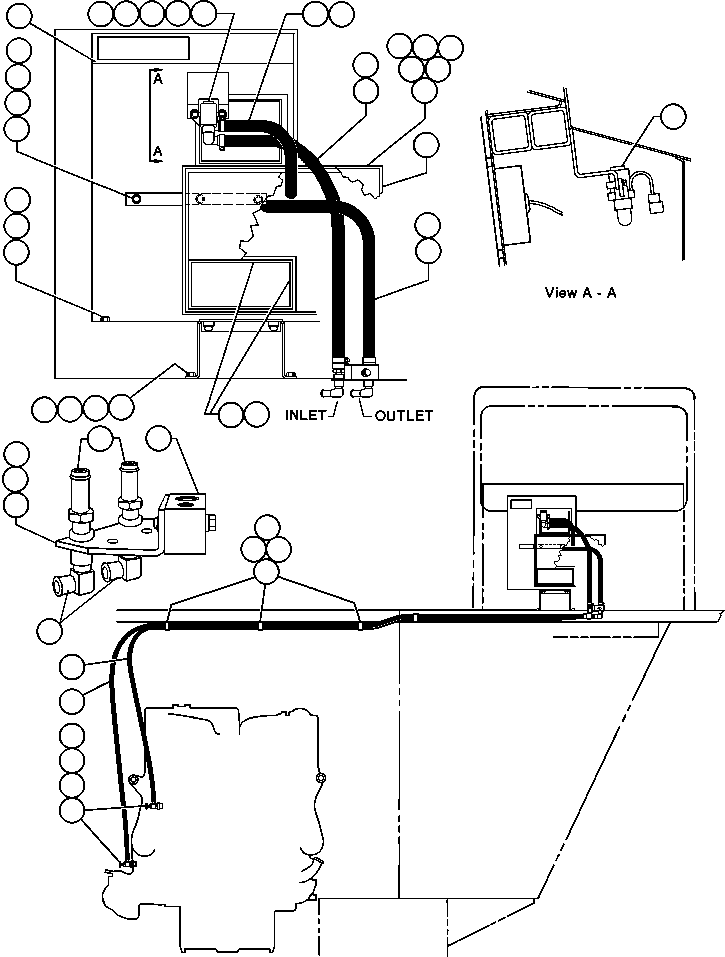 A

A

View A - A

INLET

OUTLET