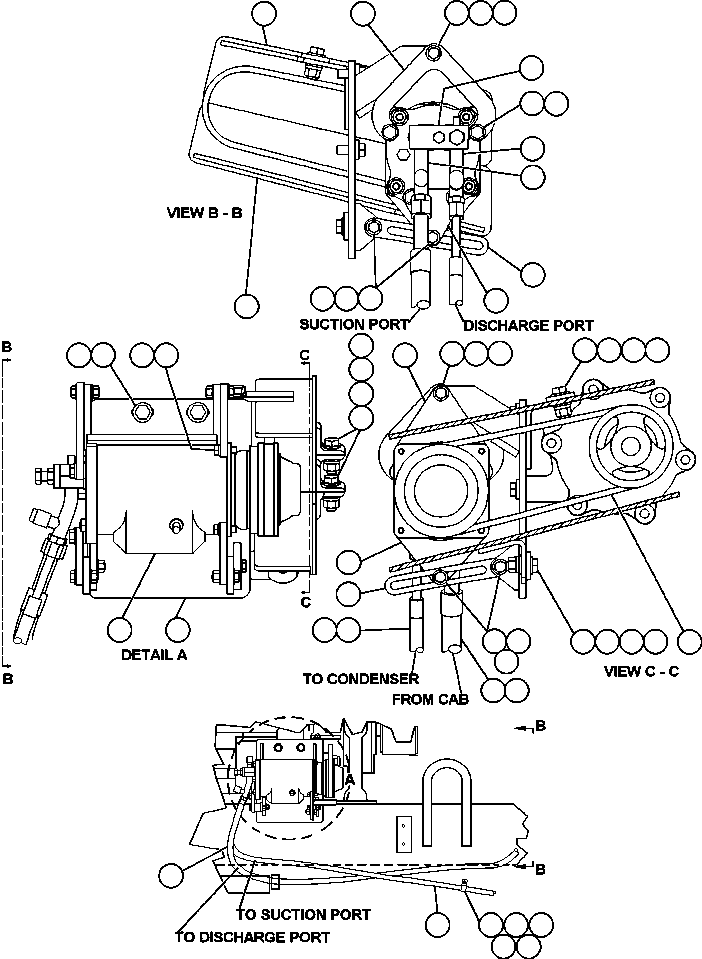 VIEW B - B

SUCTION PORT

DISCHARGE PORT

B

C

C

B

DETAIL A

TO CONDENSER

FROM CAB

VIEW C - C

B

A

B

TO SUCTION PORT

TO DISCHARGE PORT