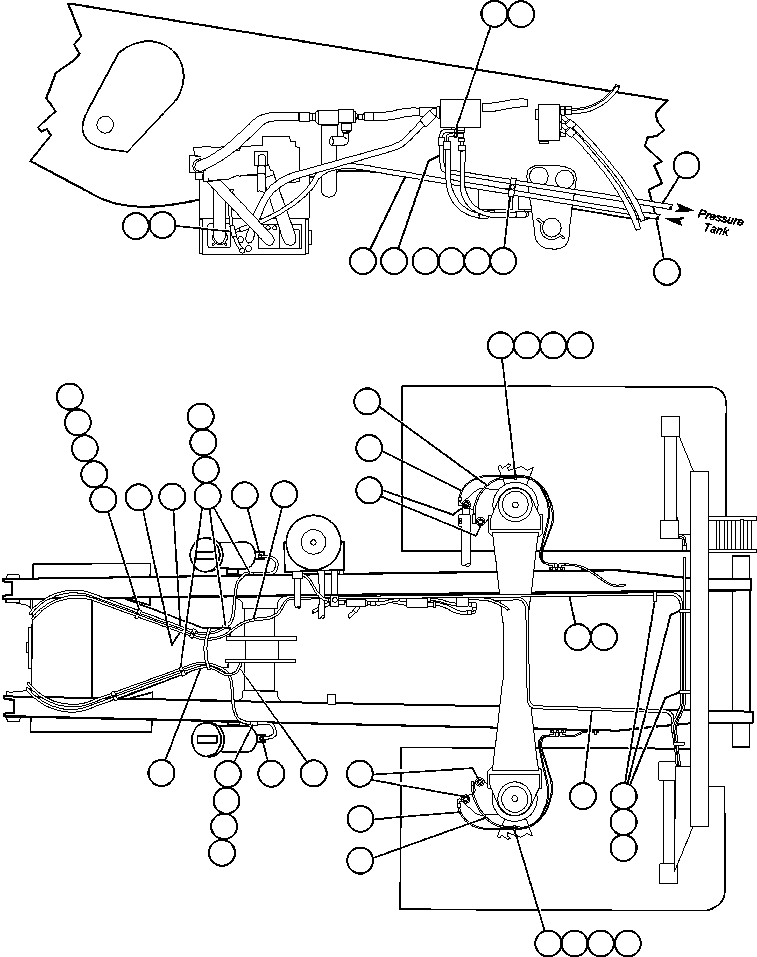 Pressure
Tank