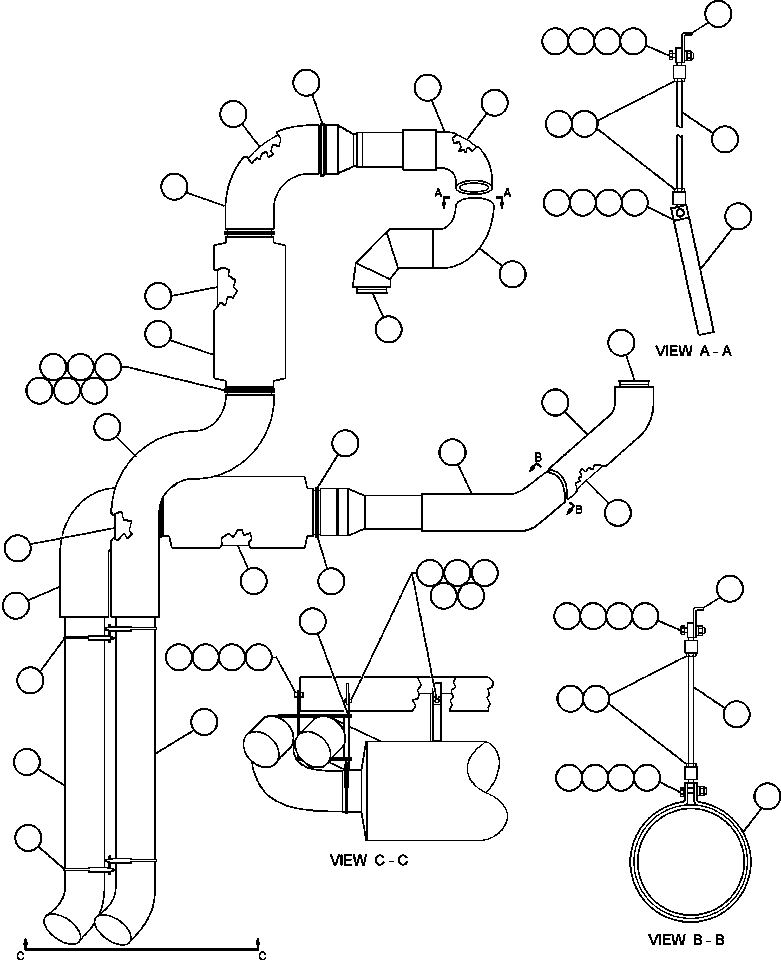 A
A
VIEW A - A
B
B
VIEW C - C
VIEW B - B
C
C