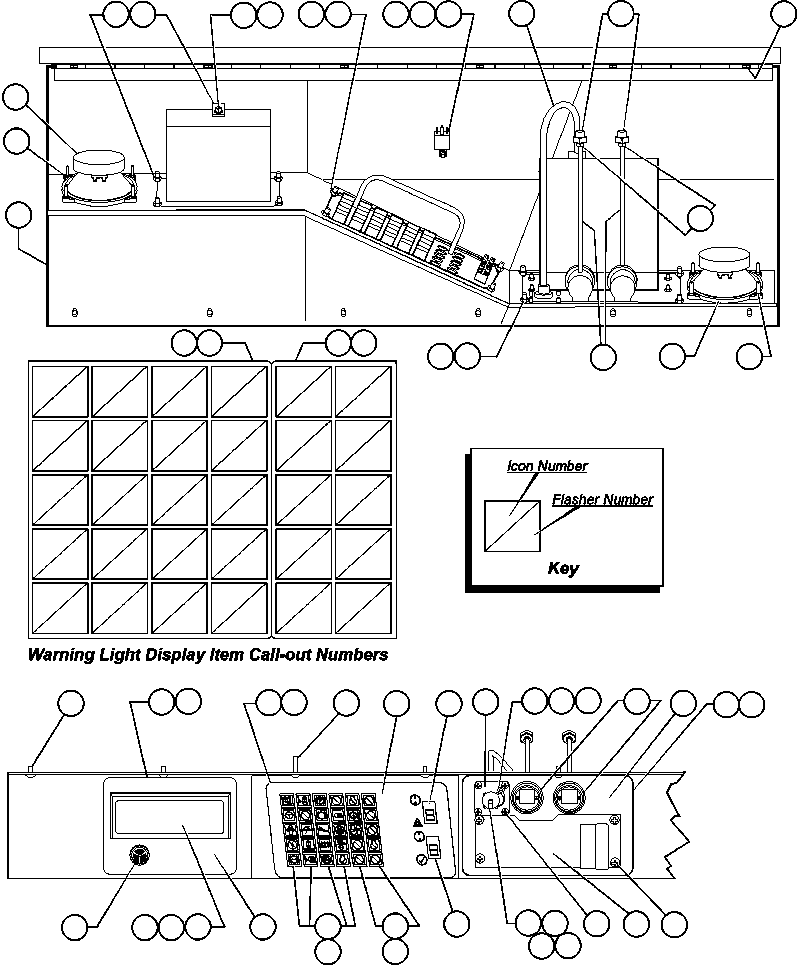 Icon Number
Flasher Number
Key

Warning Light Display Item Call-out Numbers