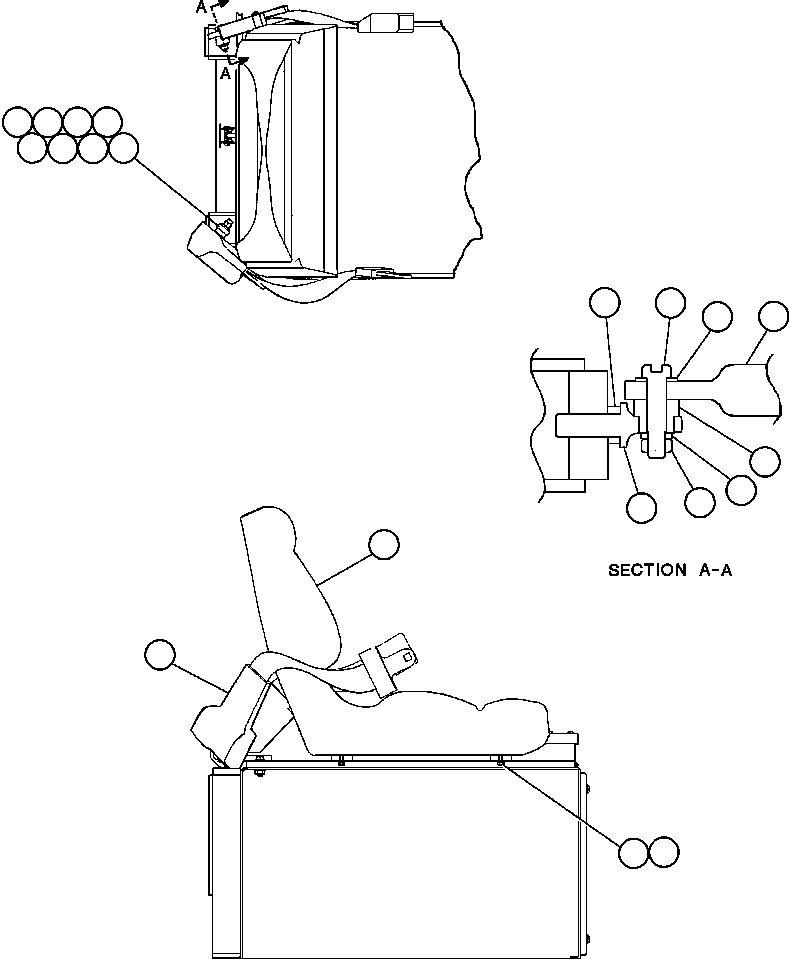 A

A

SECTION A-A