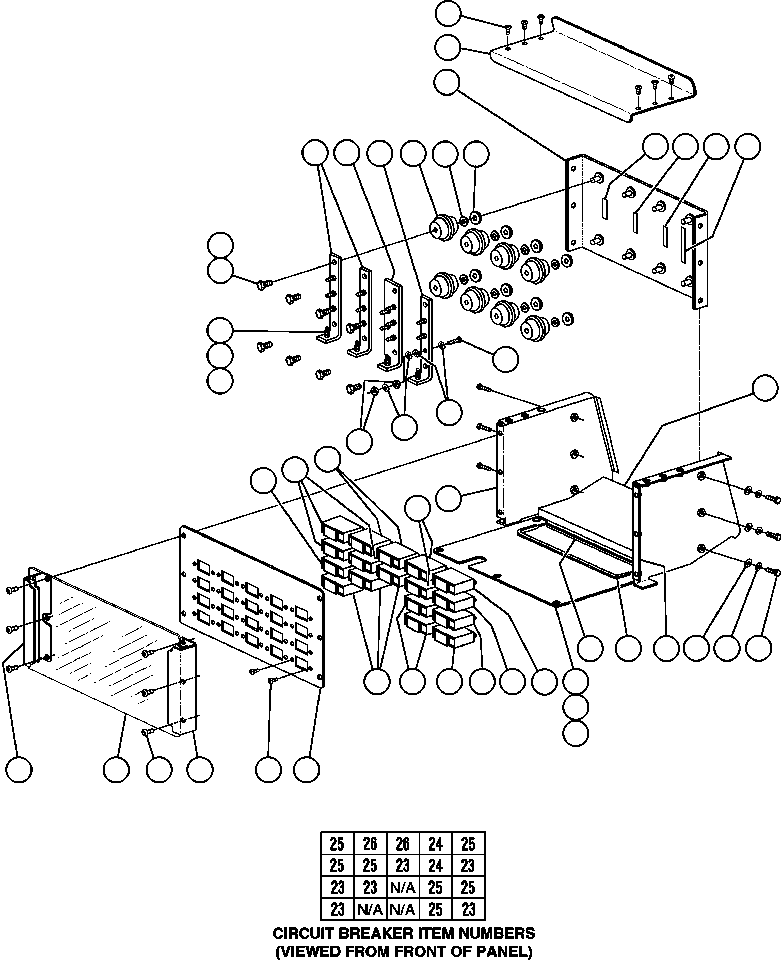 | 25 | 26 | 26 | 24 | 25 |
|---|---|---|---|---|
| 25 | 25 | 23 | 24 | 23 |
| 23 | 23 | N/A | 25 | 25 |
| 23 | N/A | N/A | 25 | 23 |

CIRCUIT BREAKER ITEM NUMBERS
(VIEWED FROM FRONT OF PANEL)