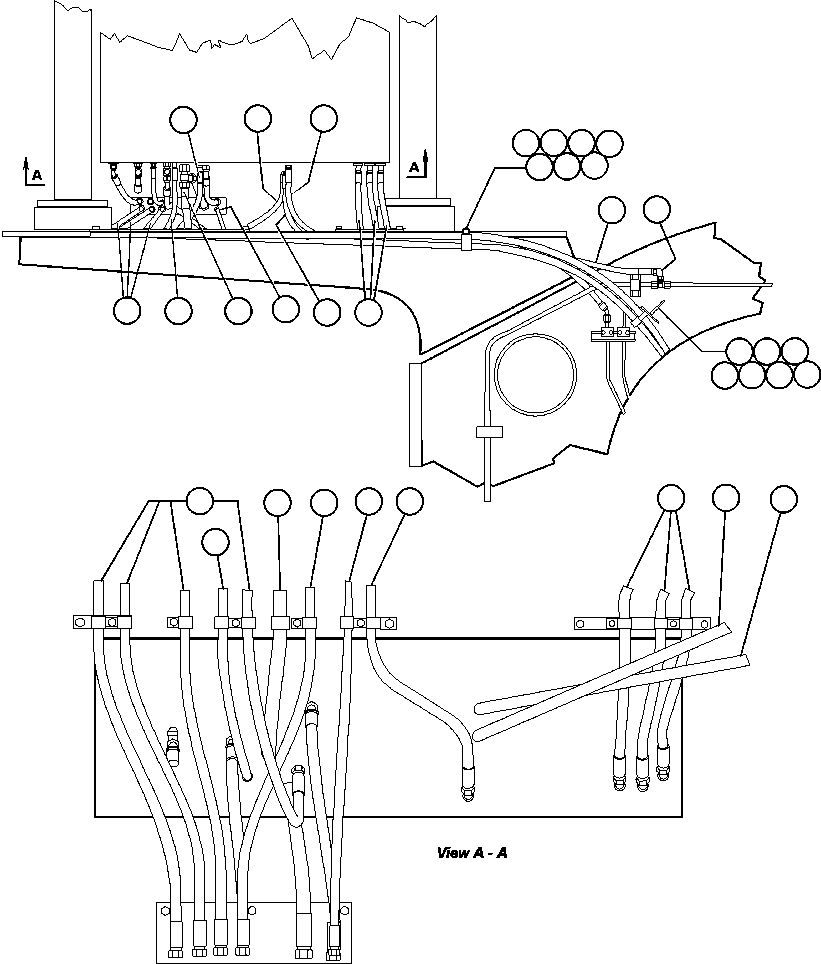 A

A

View A - A