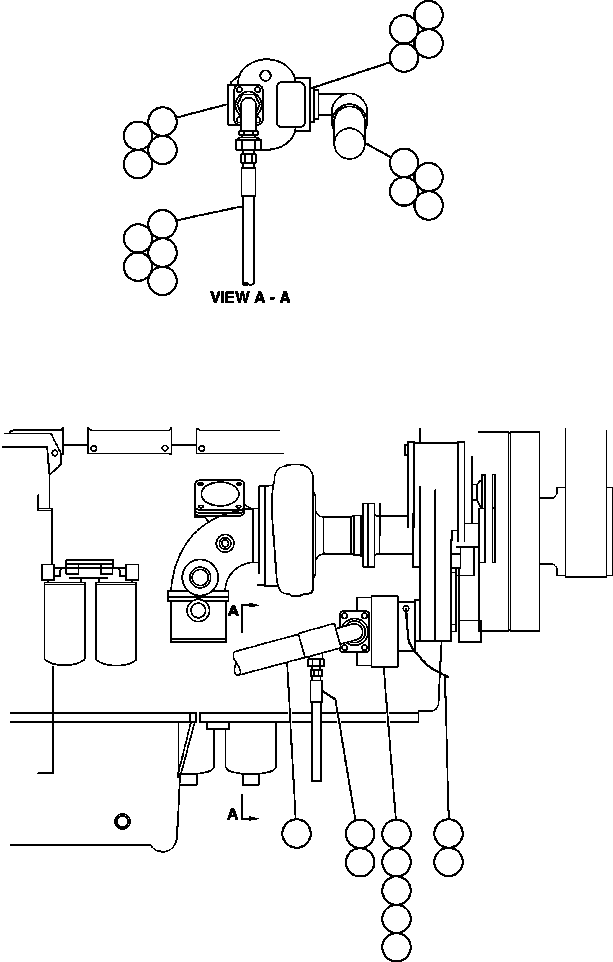 VIEW A - A

A

A