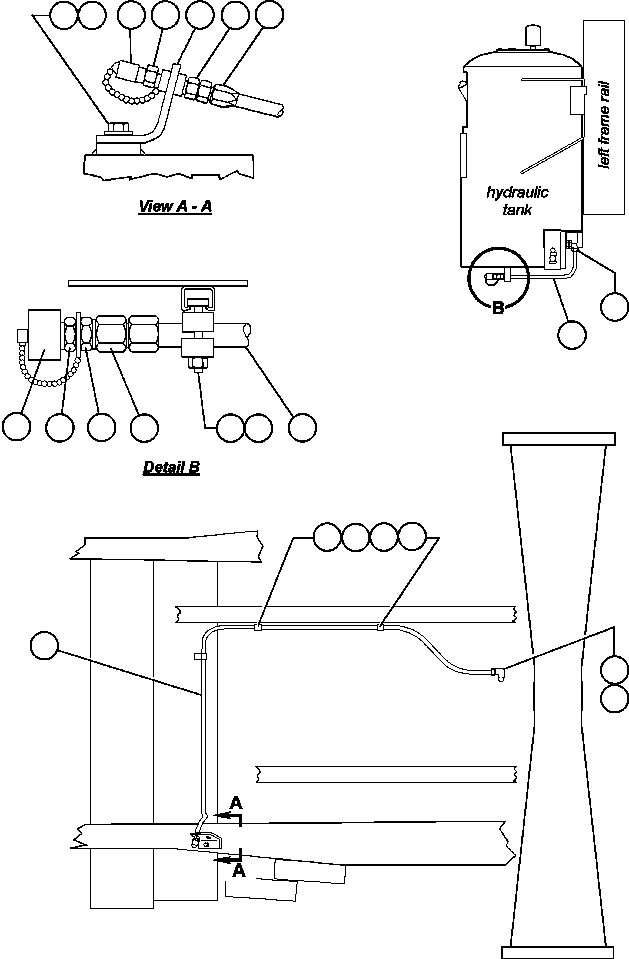 View A - A

left frame rail

hydraulic tank

B

Detail B

A

A