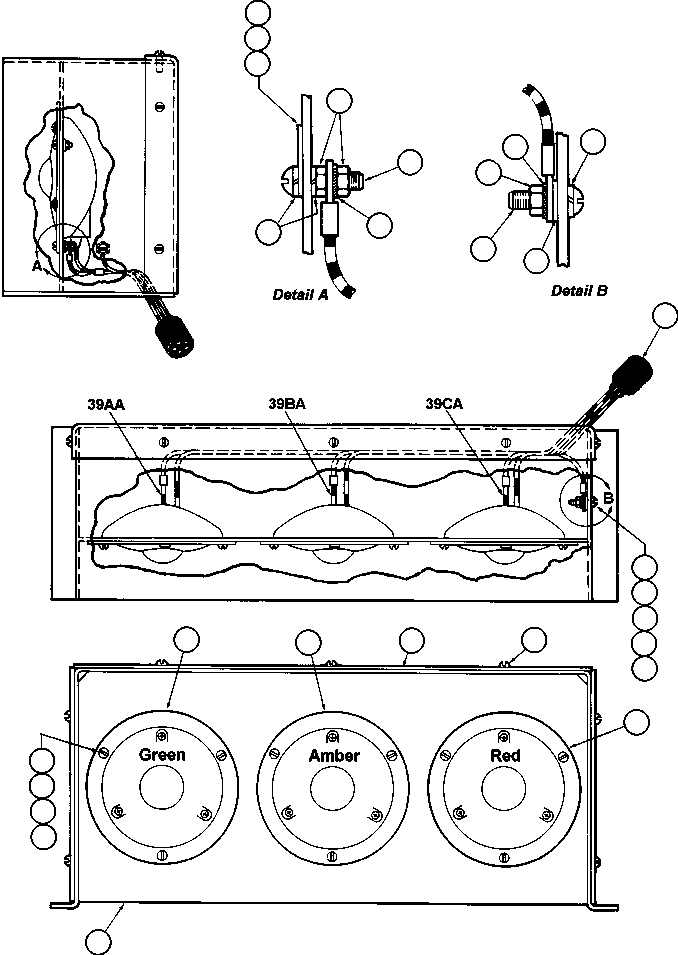 A

Detail A

Detail B

39AA

39BA

39CA

B

Green

Amber

Red