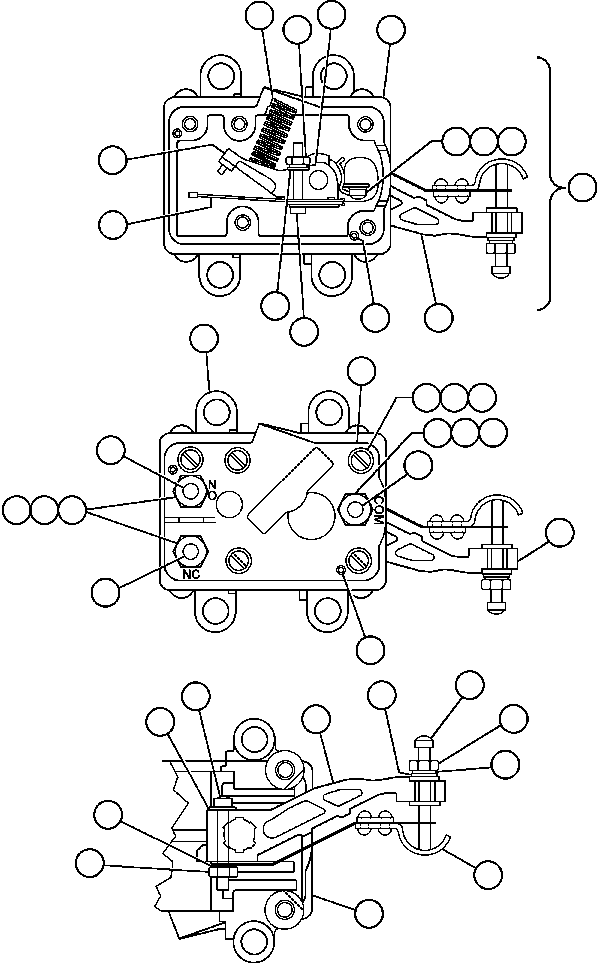 NO
COM
NC