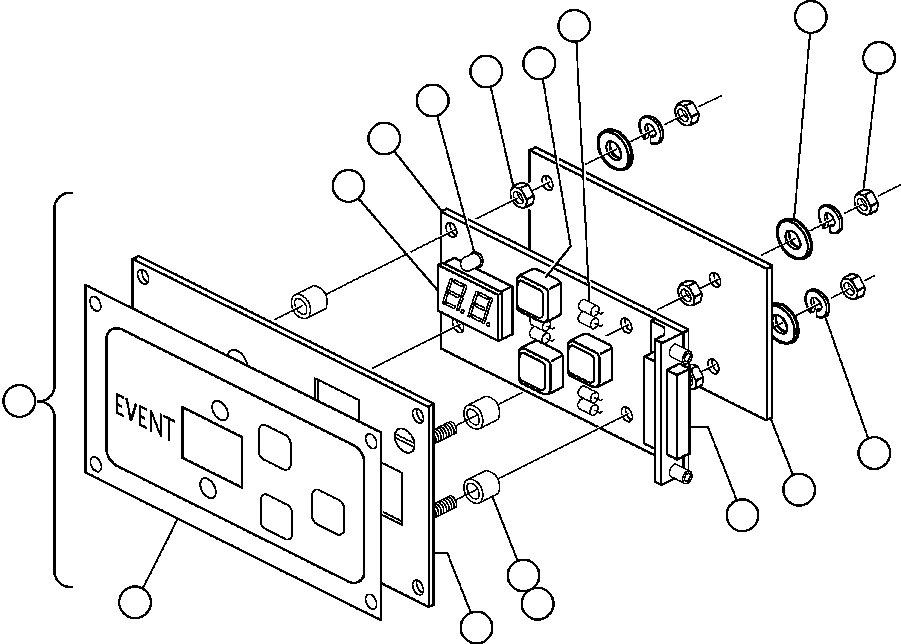 EVENT