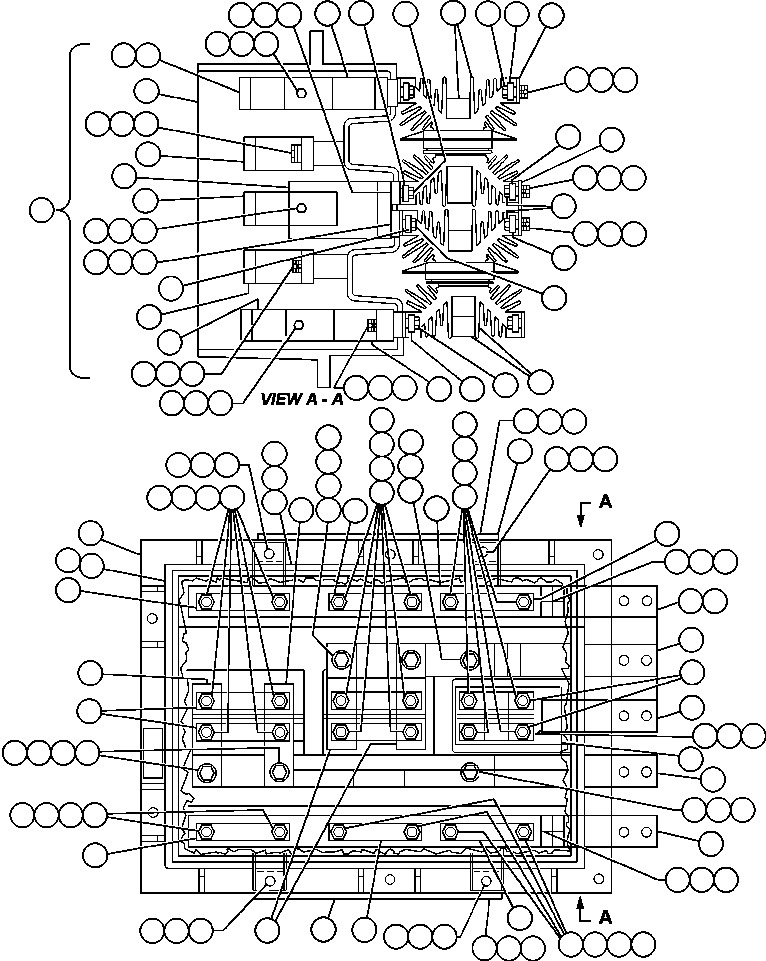 VIEW A - A

A

A