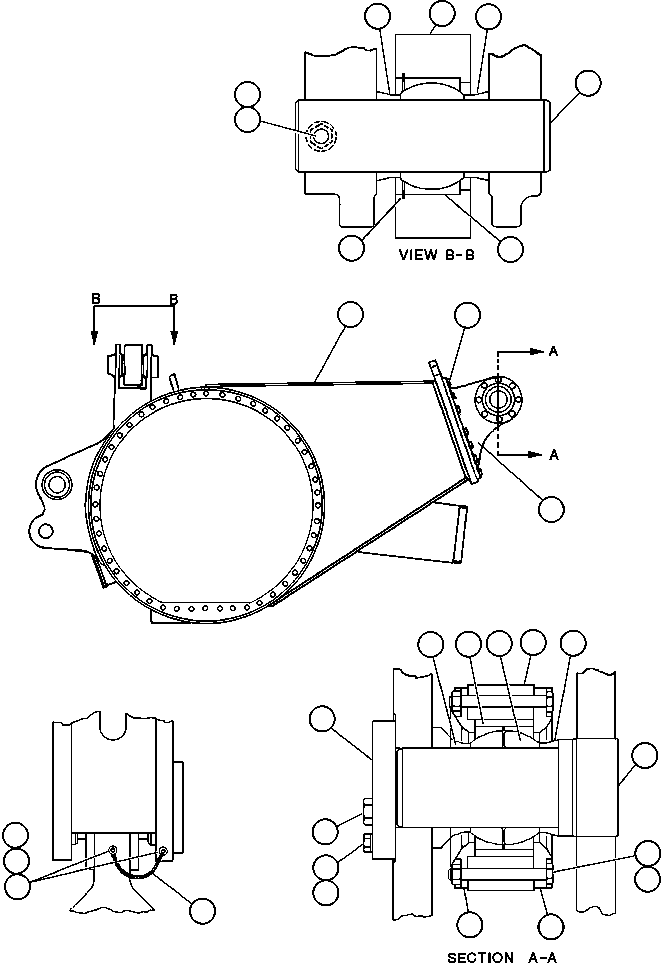 VIEW B-B

B
B

A
A

SECTION A-A