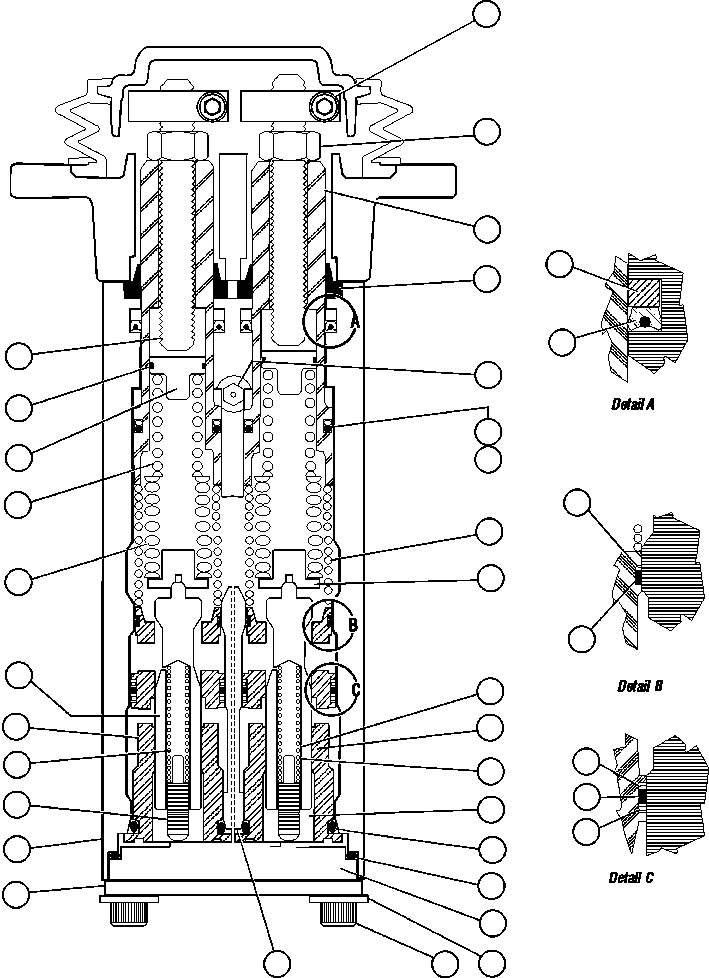 A

B

C

Detail A

Detail B

Detail C